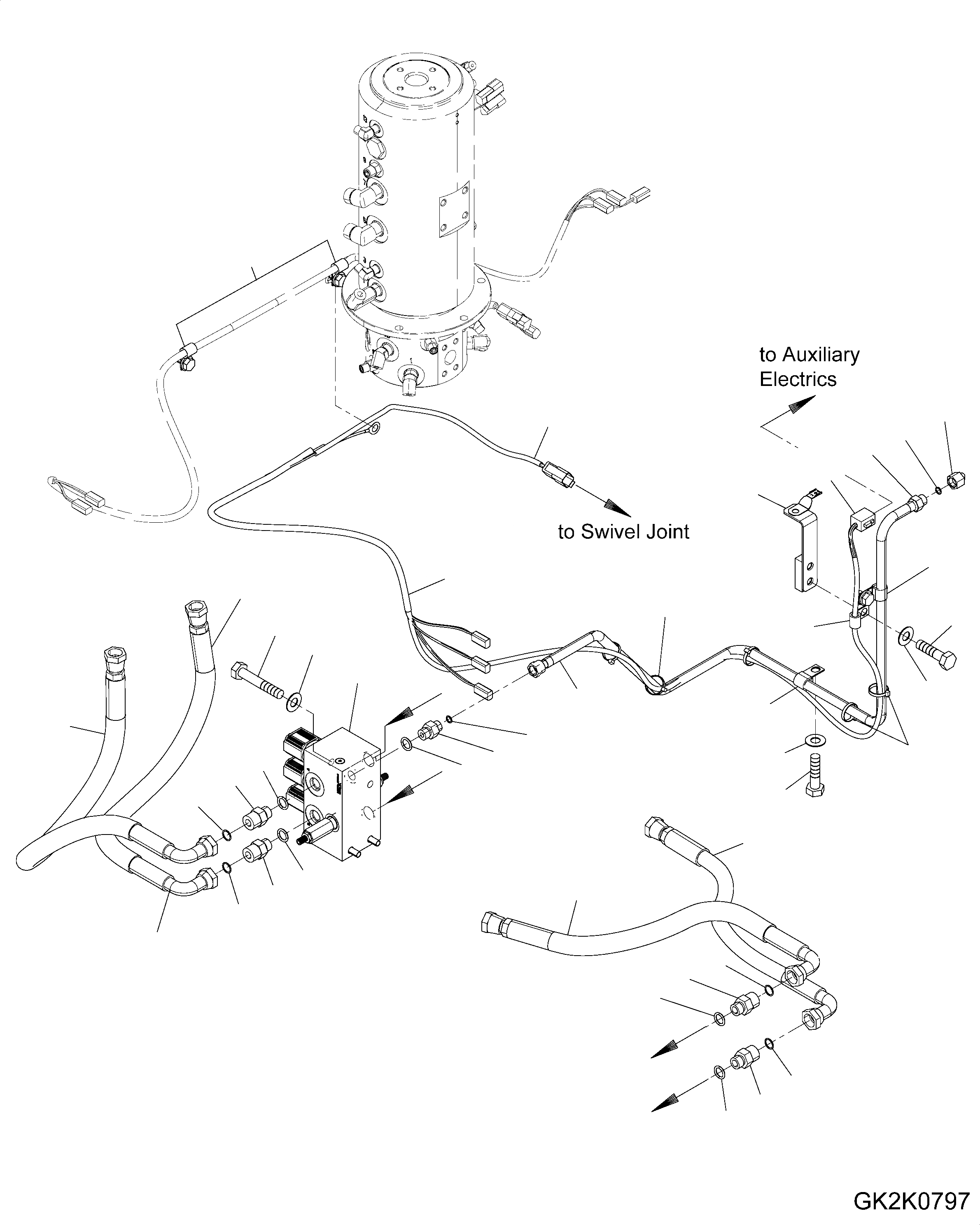 to Auxiliary Electrics

to Swivel Joint

GK2K0797