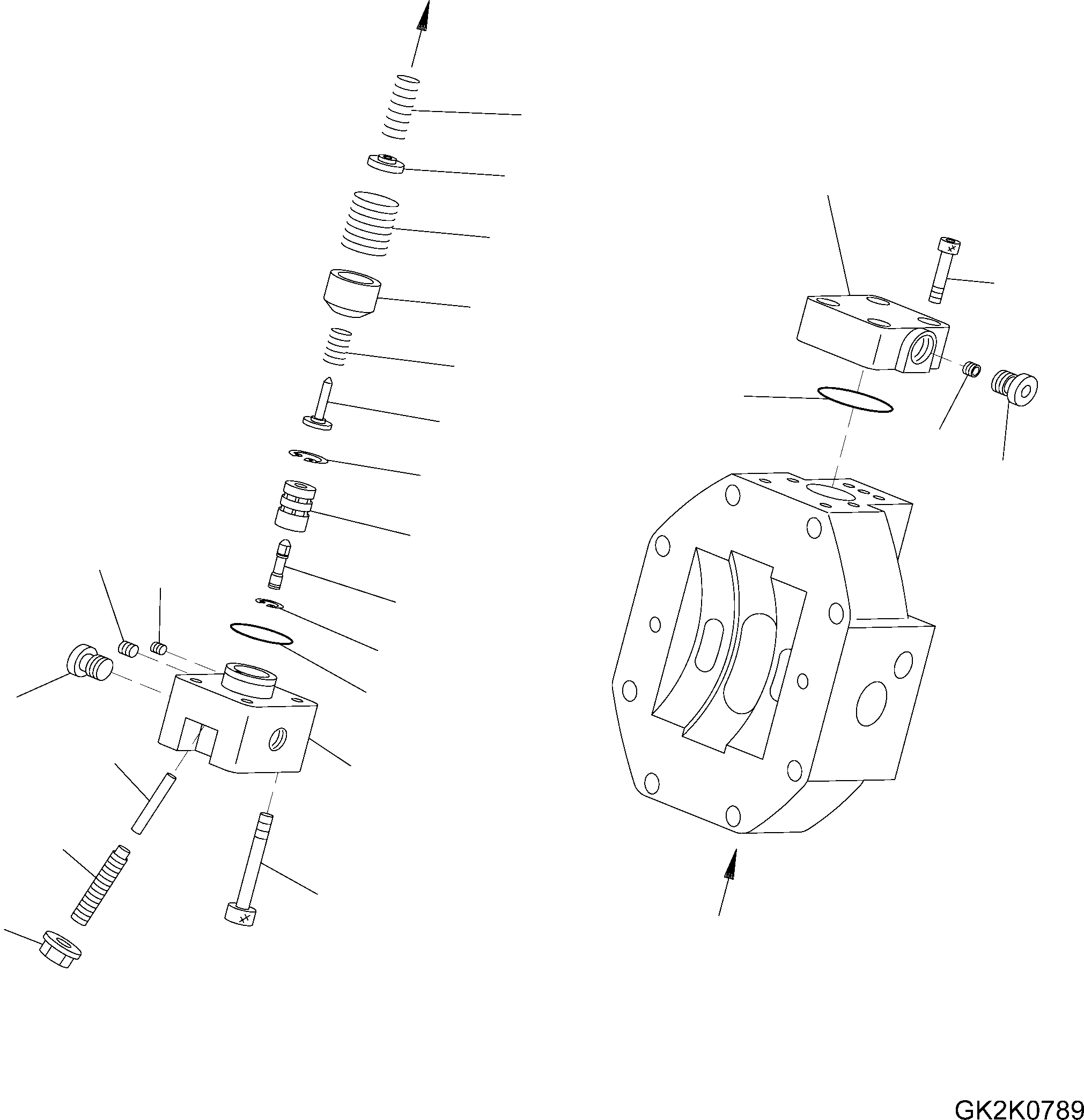 GK2K0789