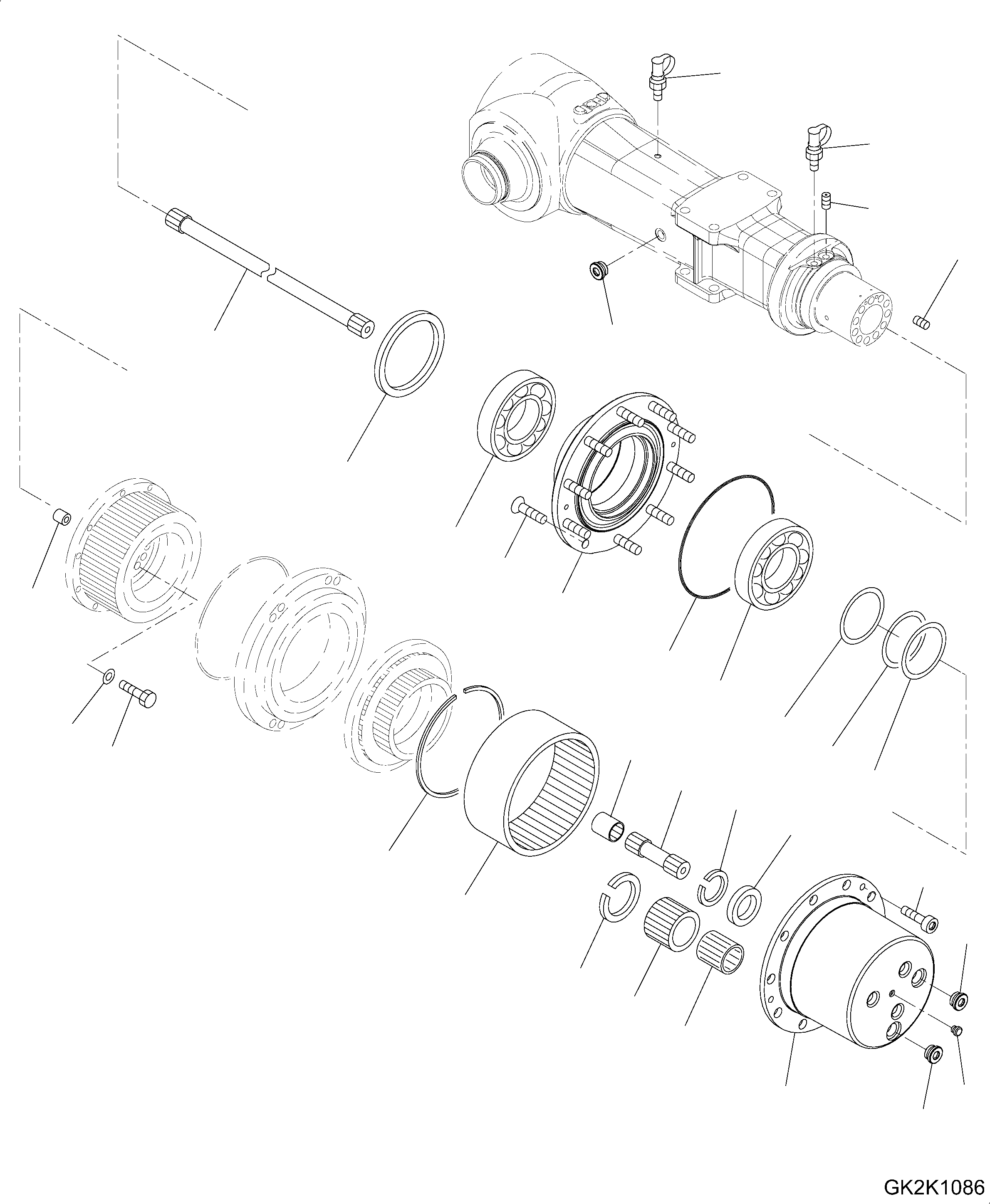 GK2K1086