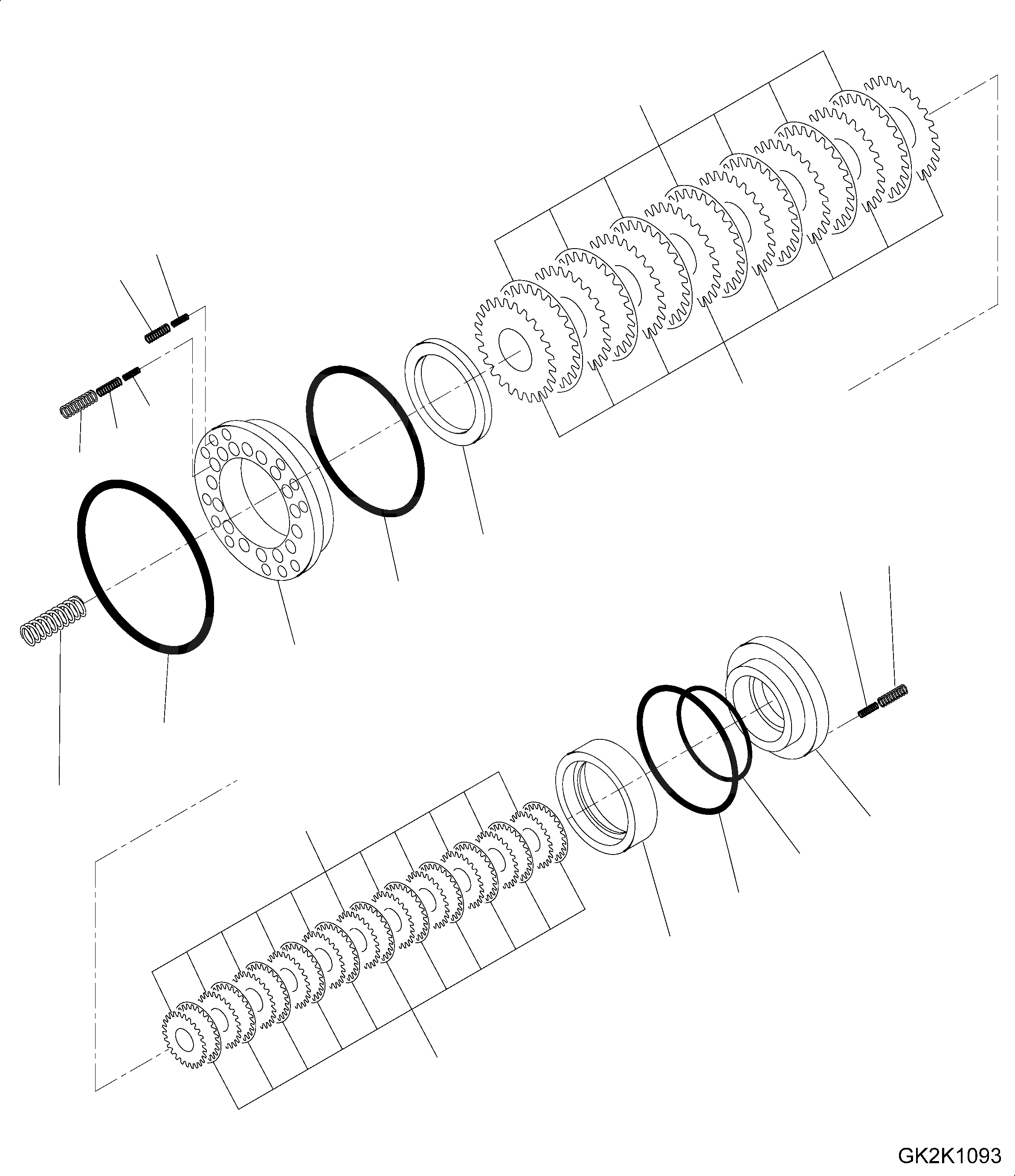 GK2K1093