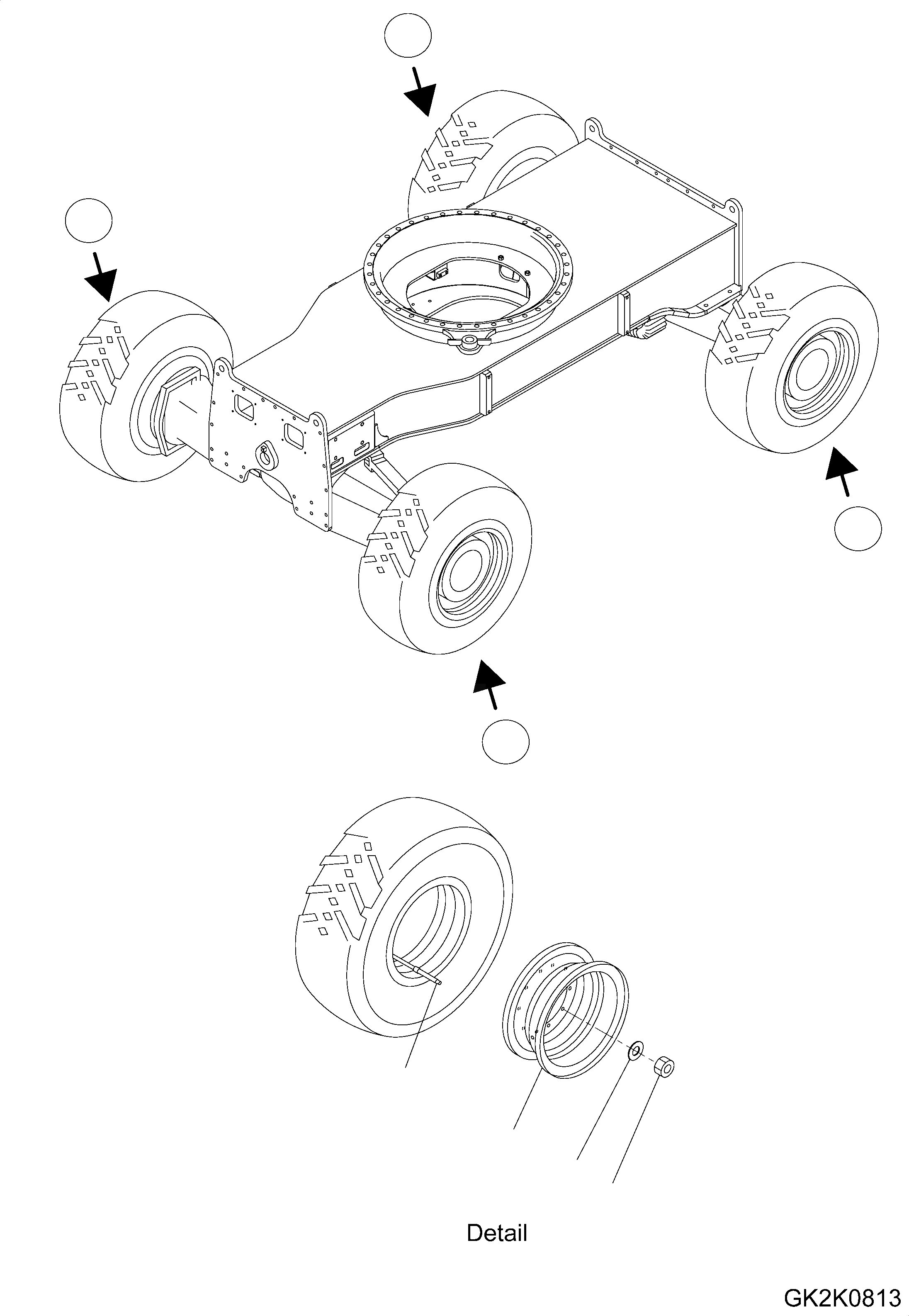 Detail

GK2K0813