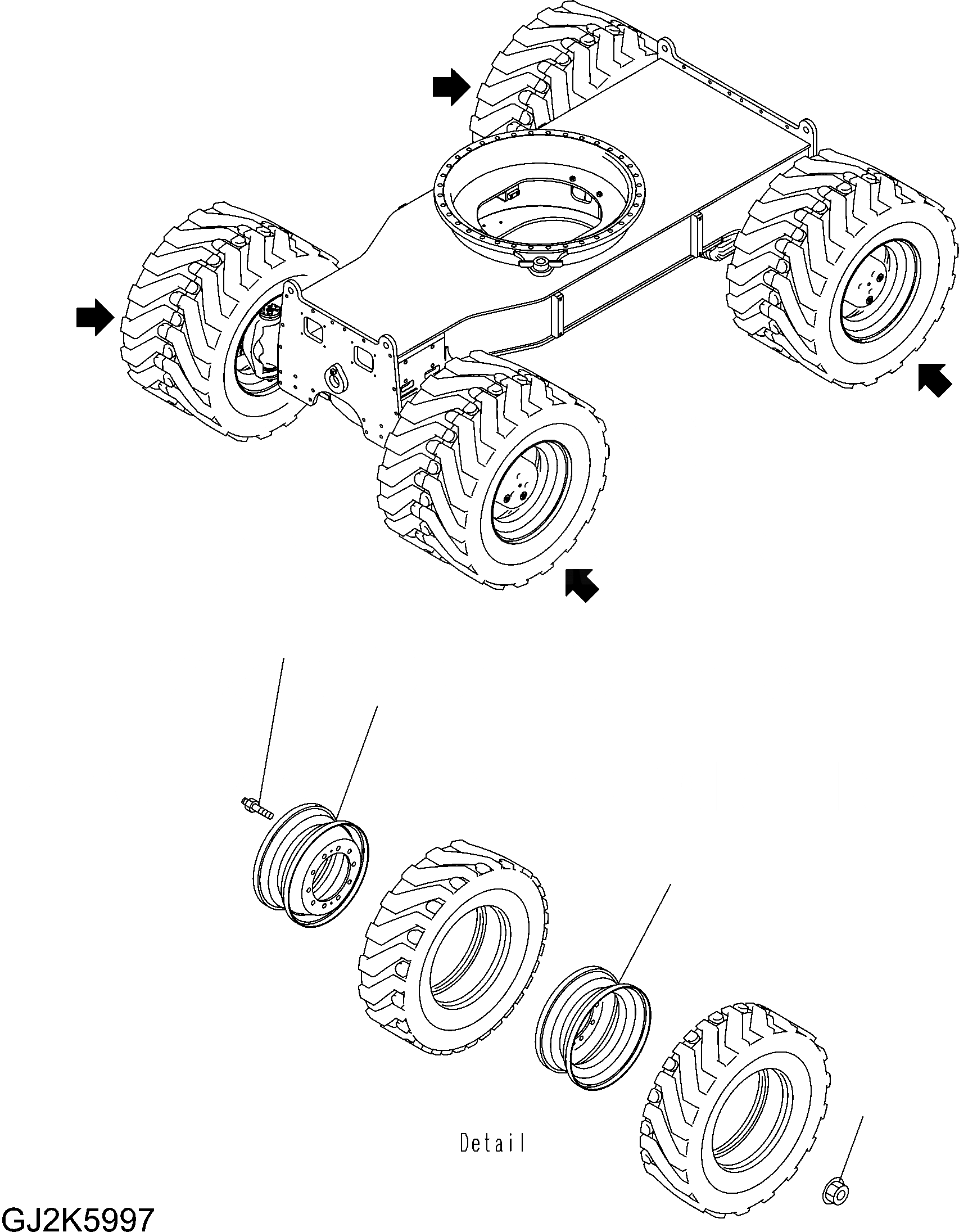 Detail

GJ2K5997