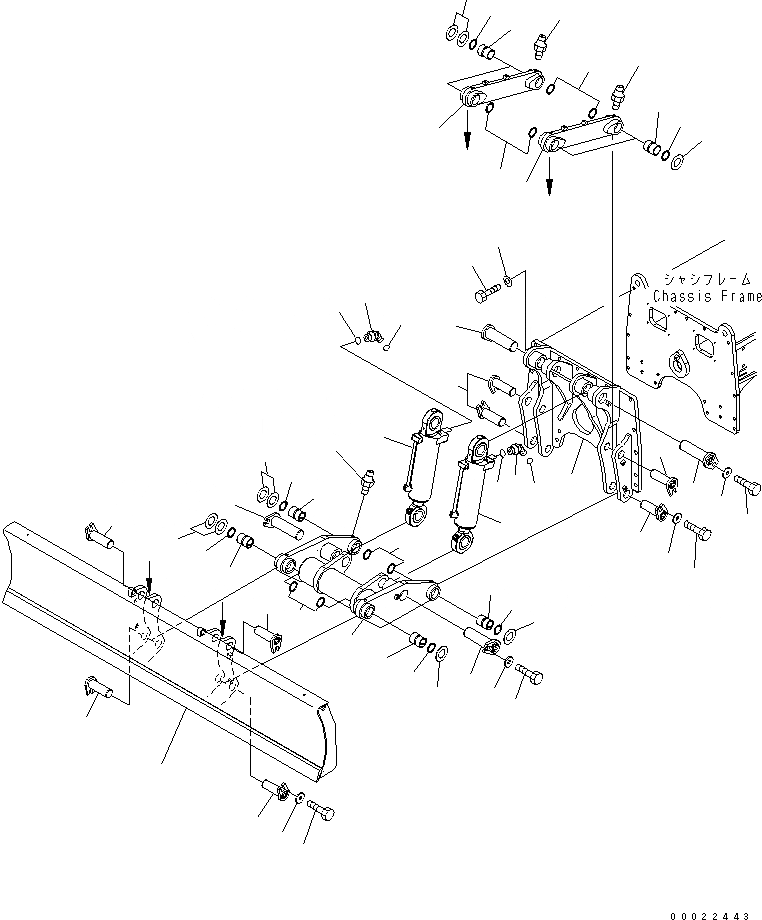 シャシフレーム
Chassis Frame

00022443