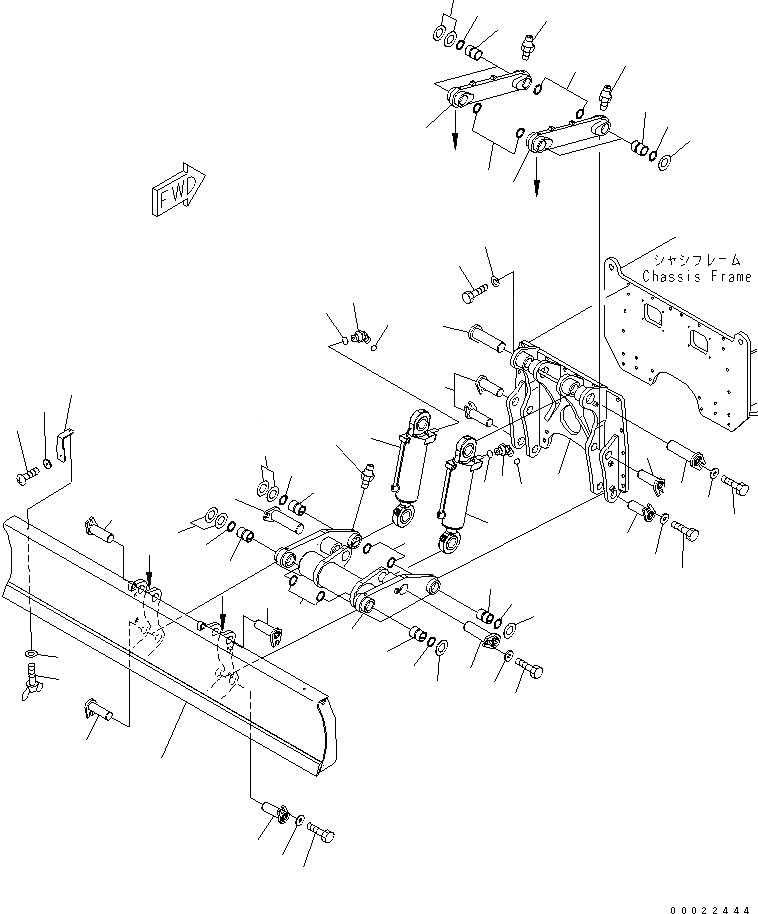 FWD

シャシフレーム
Chassis Frame

00022444