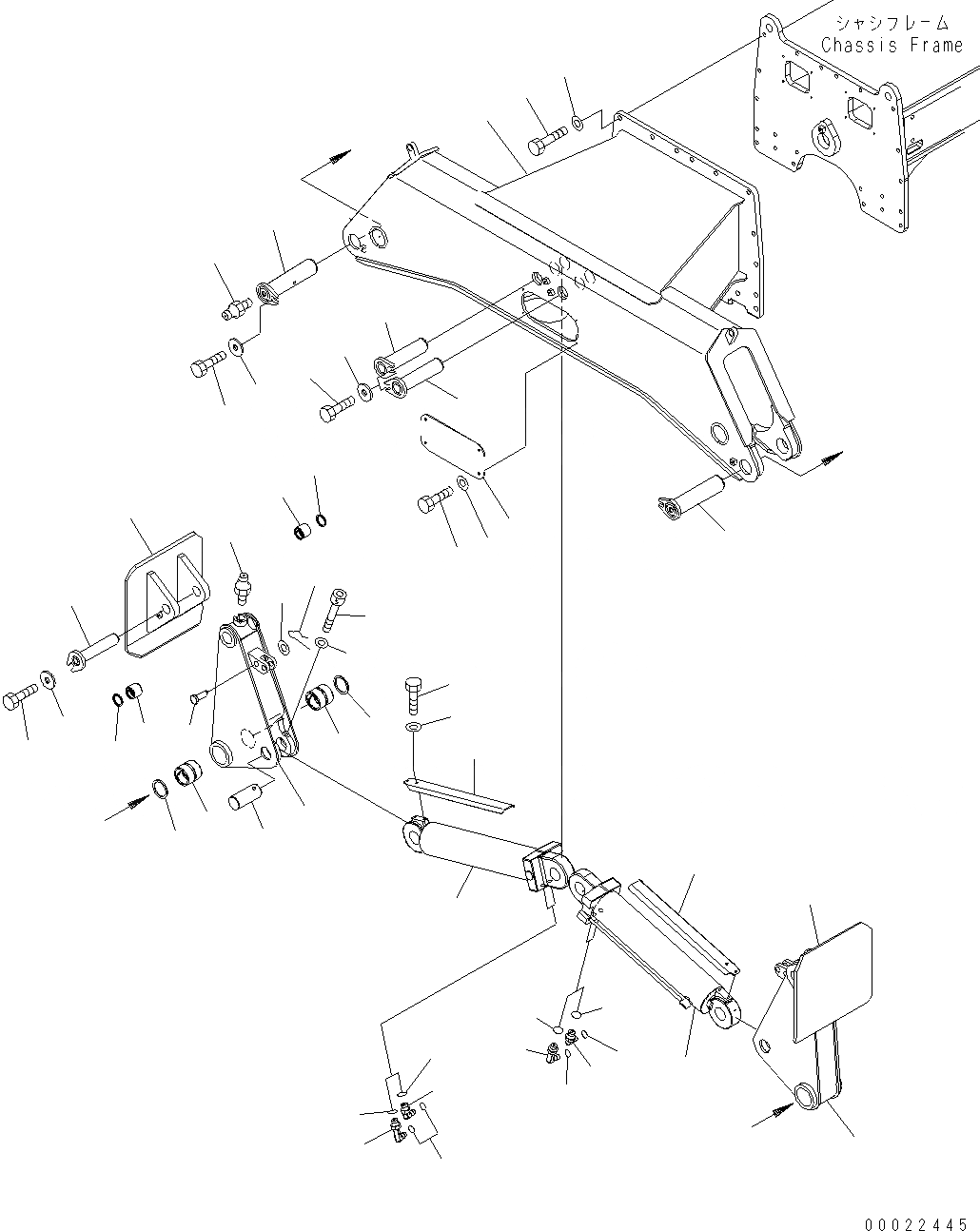 シャシフレーム
Chassis Frame

00022445