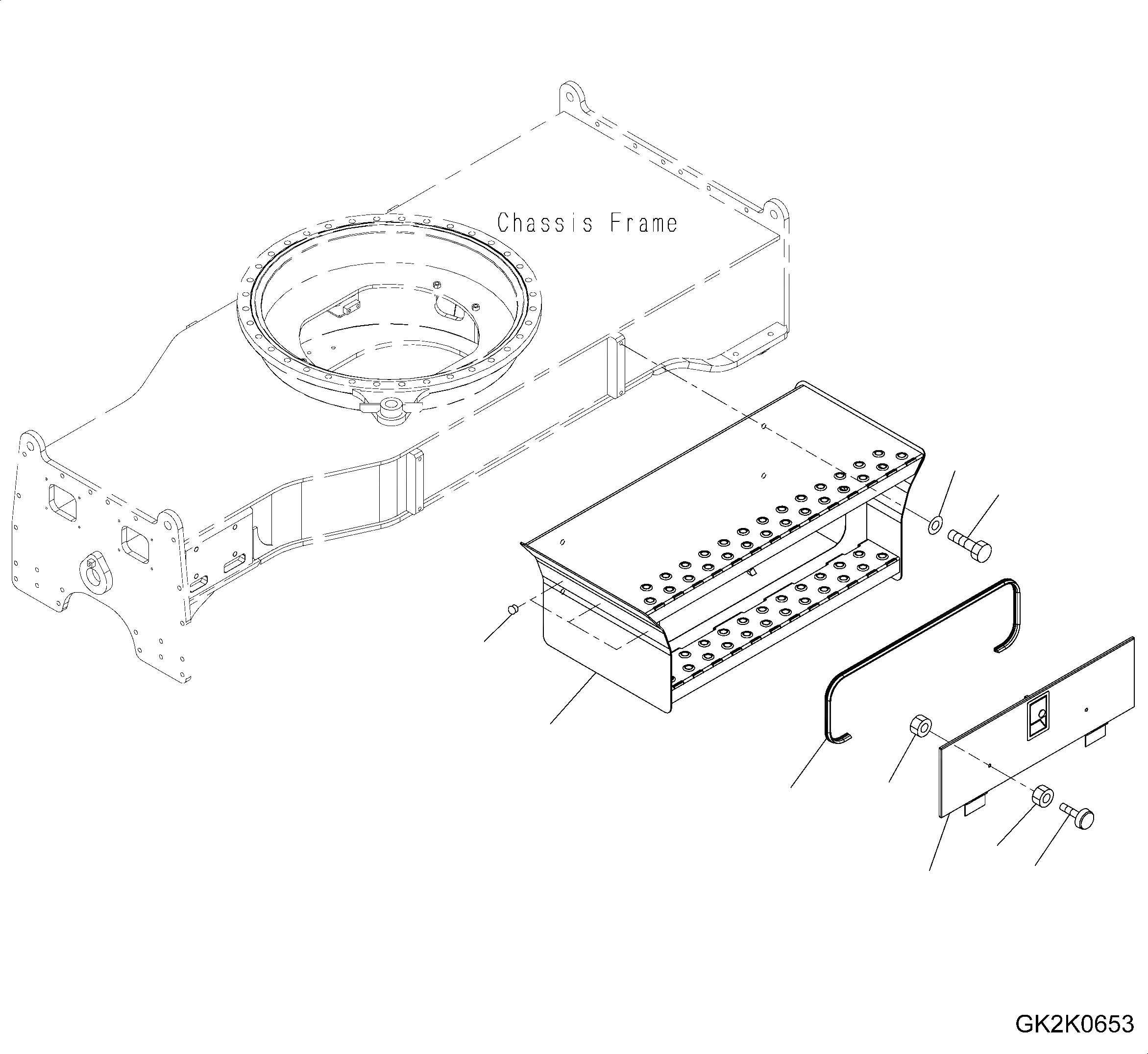 Chassis Frame

GK2K0653