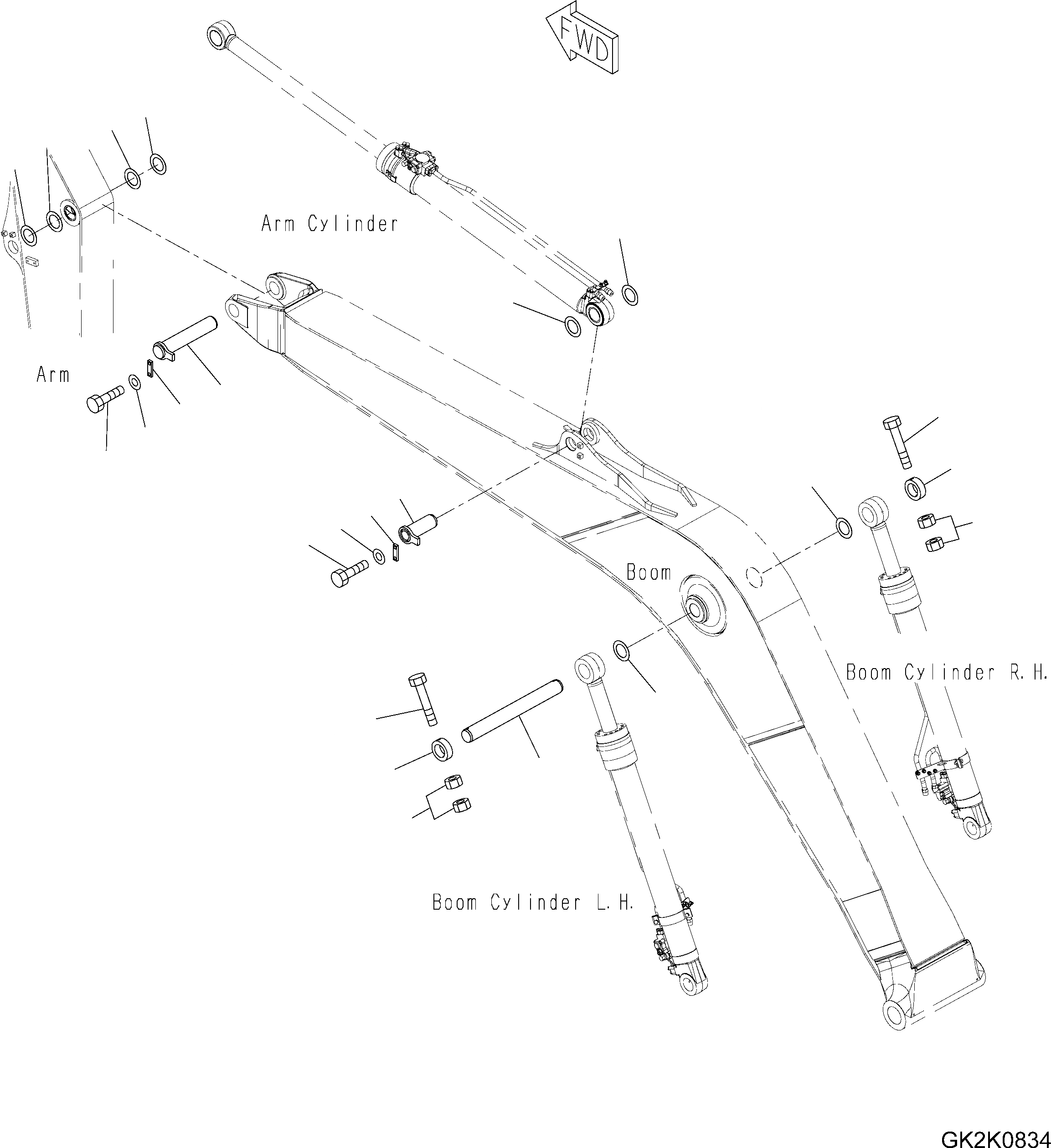 FWD

Arm Cylinder

Arm

Boom

Boom Cylinder R.H.

Boom Cylinder L.H.

GK2K0834