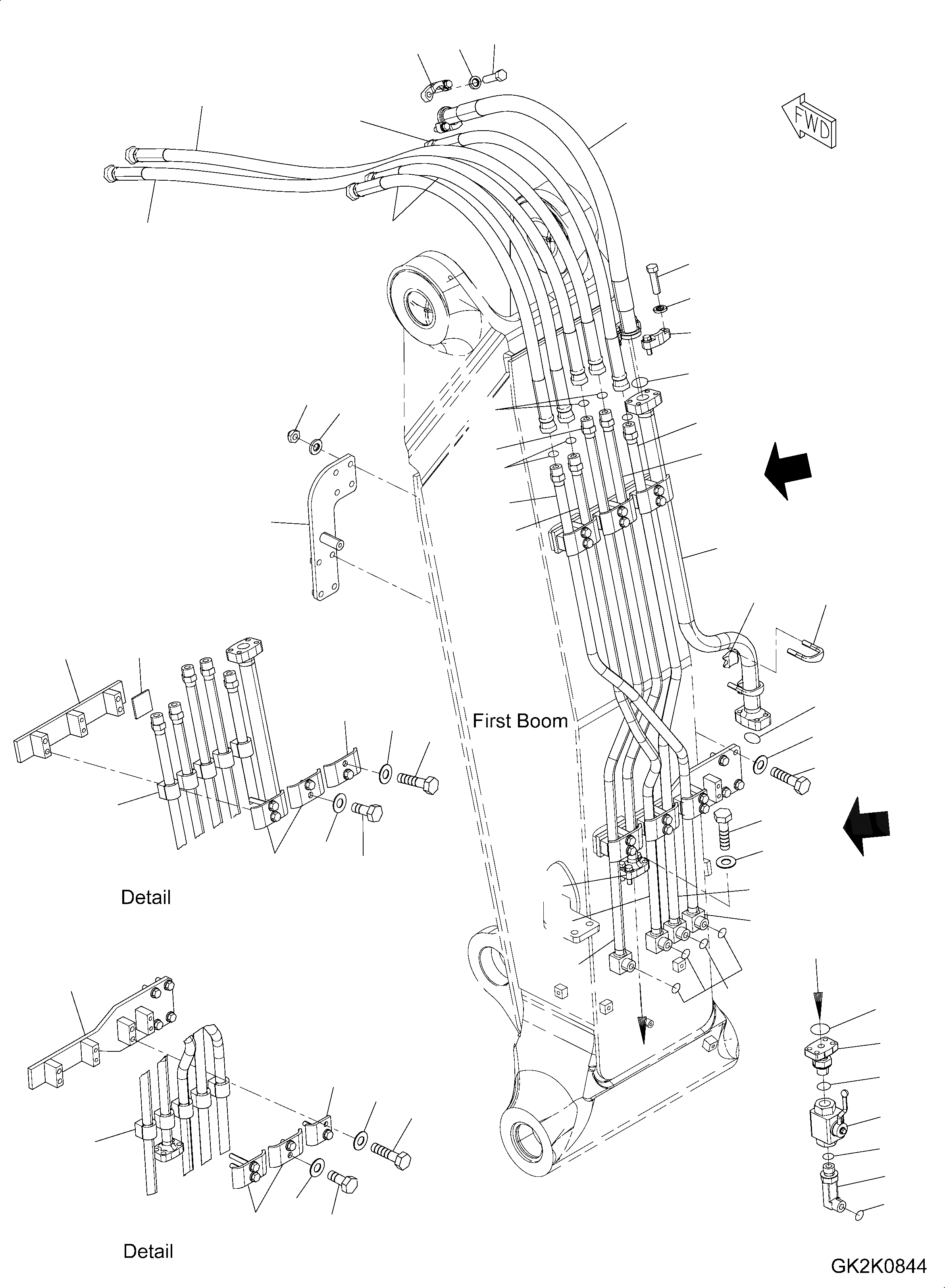 FWD

First Boom

Detail

Detail

GK2K0844