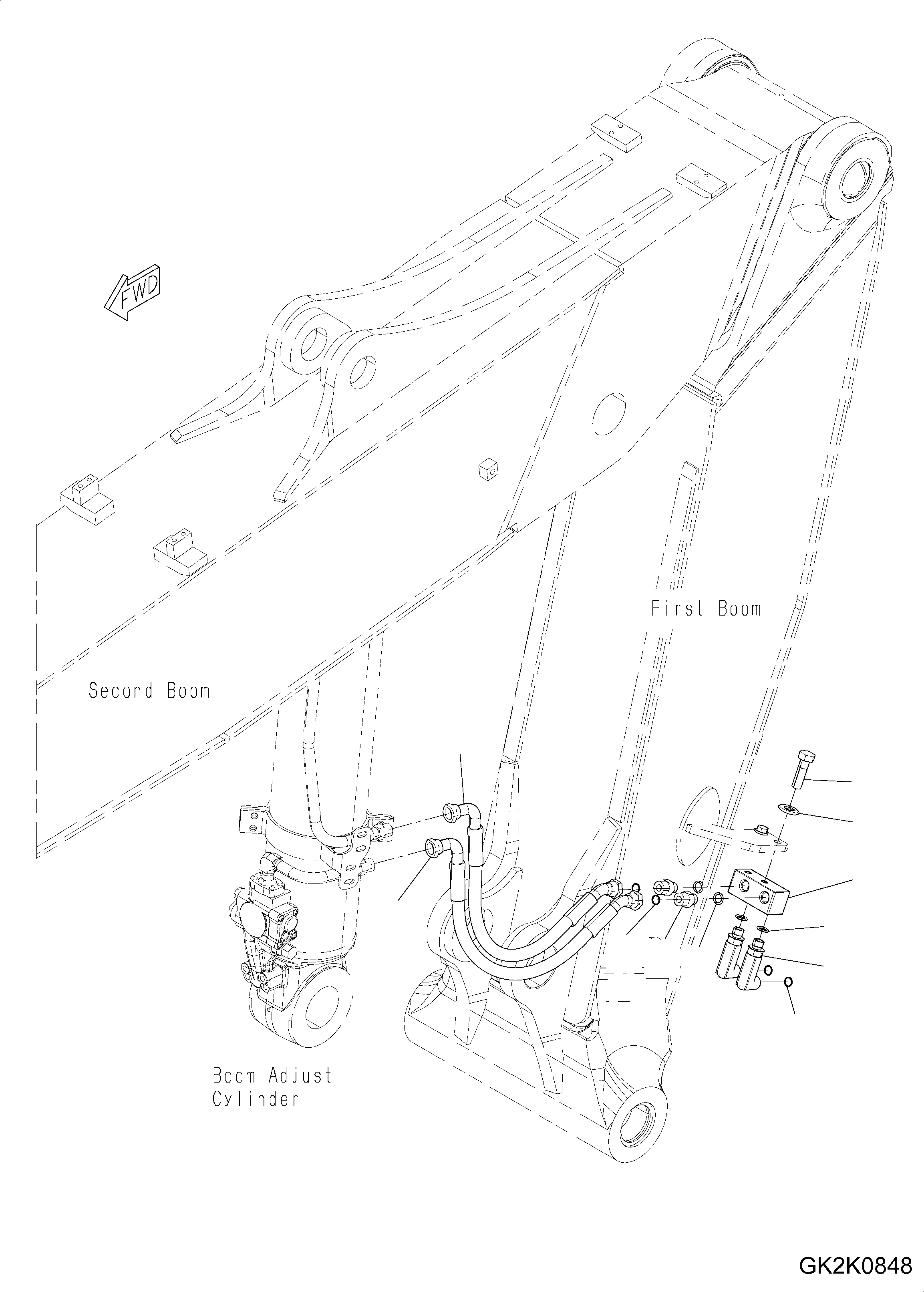 FWD

First Boom

Second Boom

Boom Adjust
Cylinder

GK2K0848