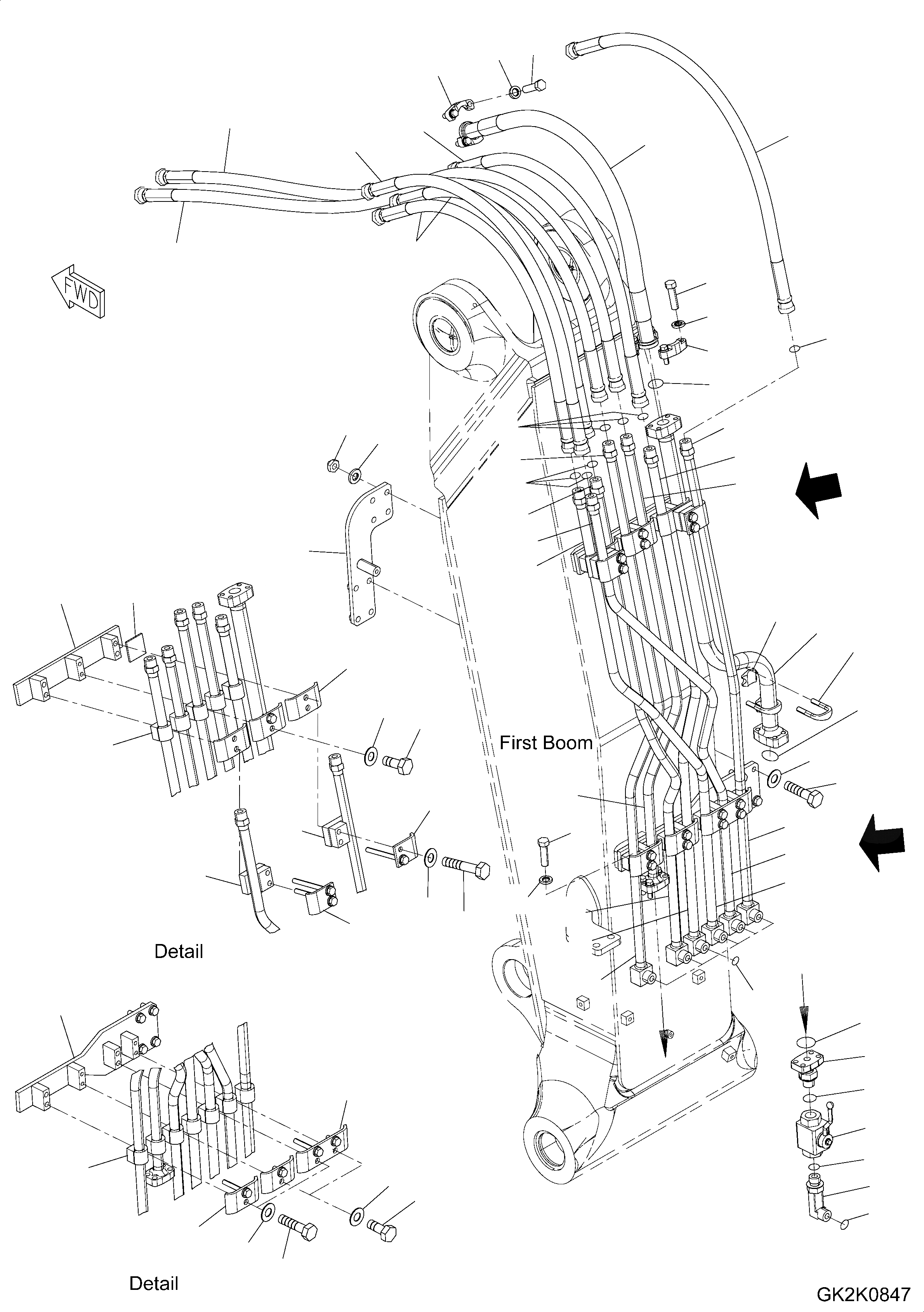 FWD

First Boom

Detail

Detail

GK2K0847