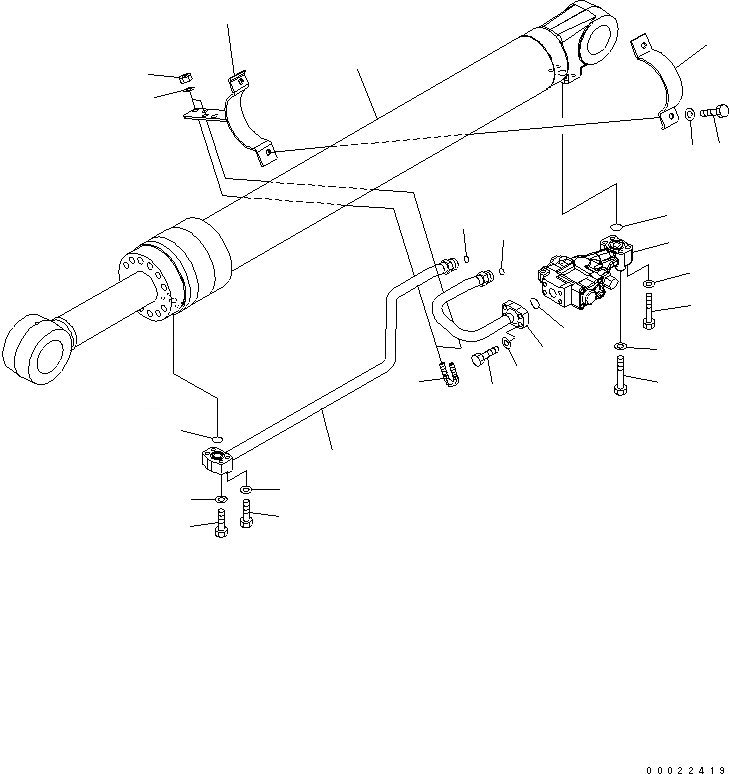 00022419