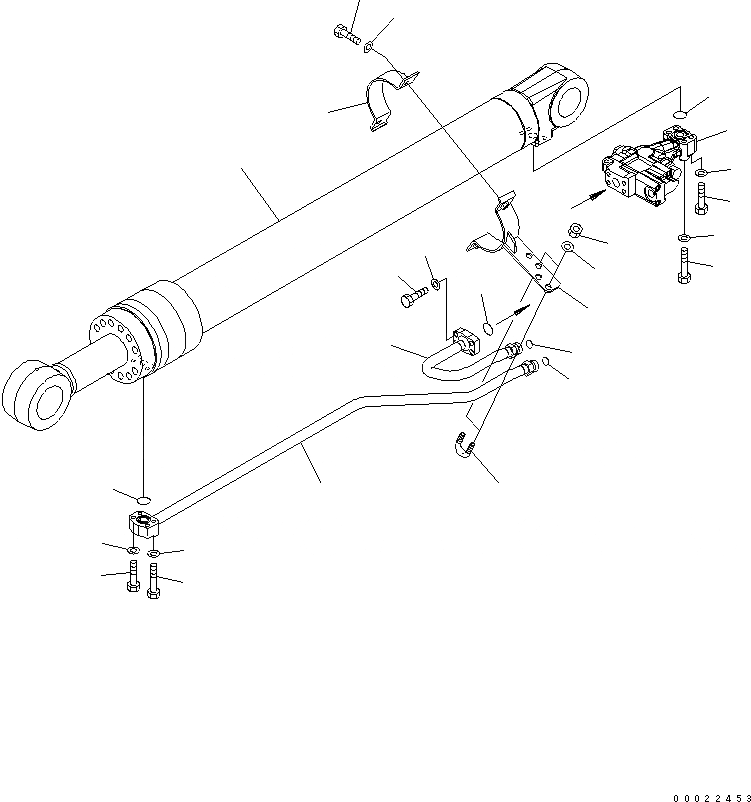 00022453