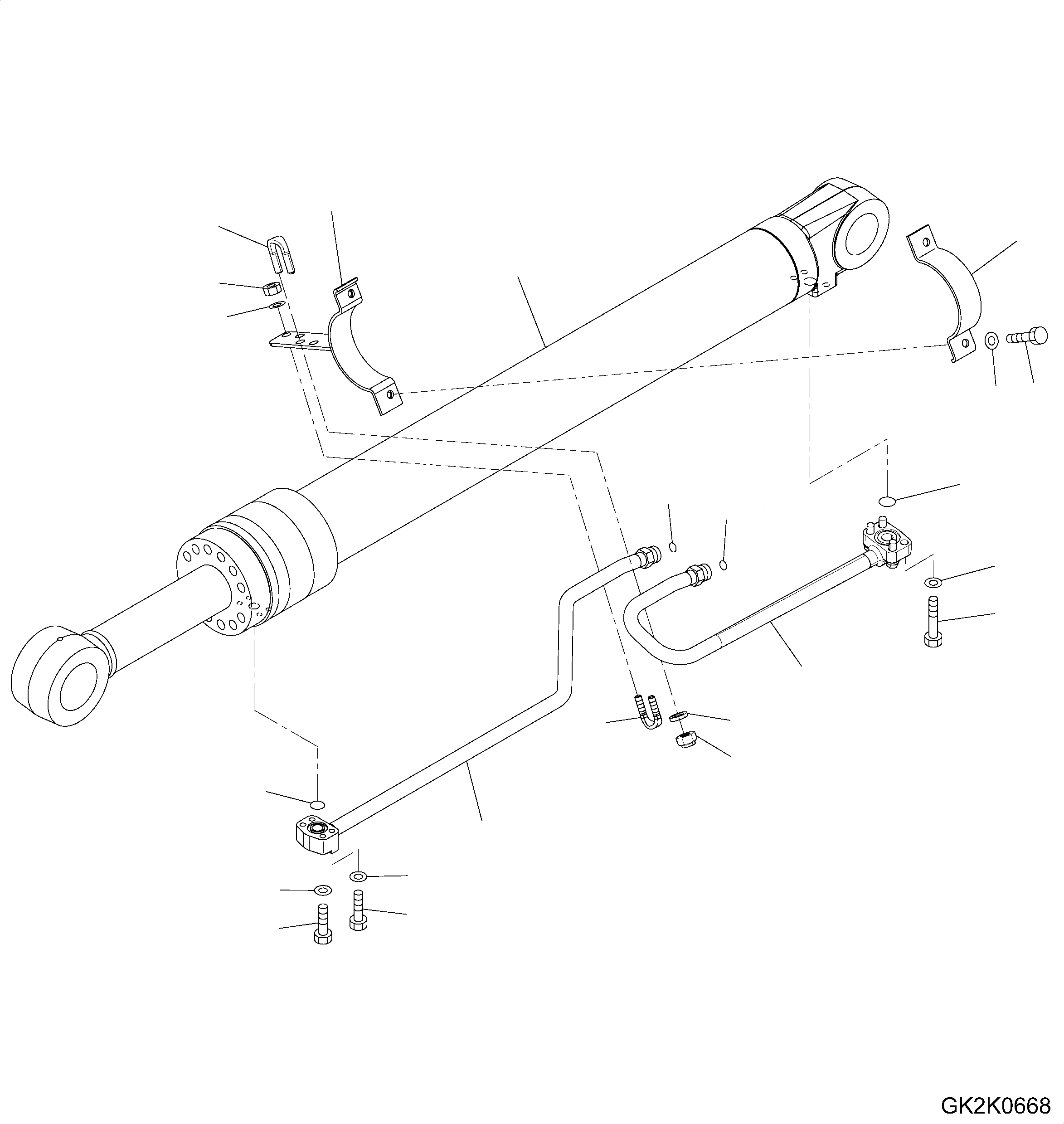 GK2K0668