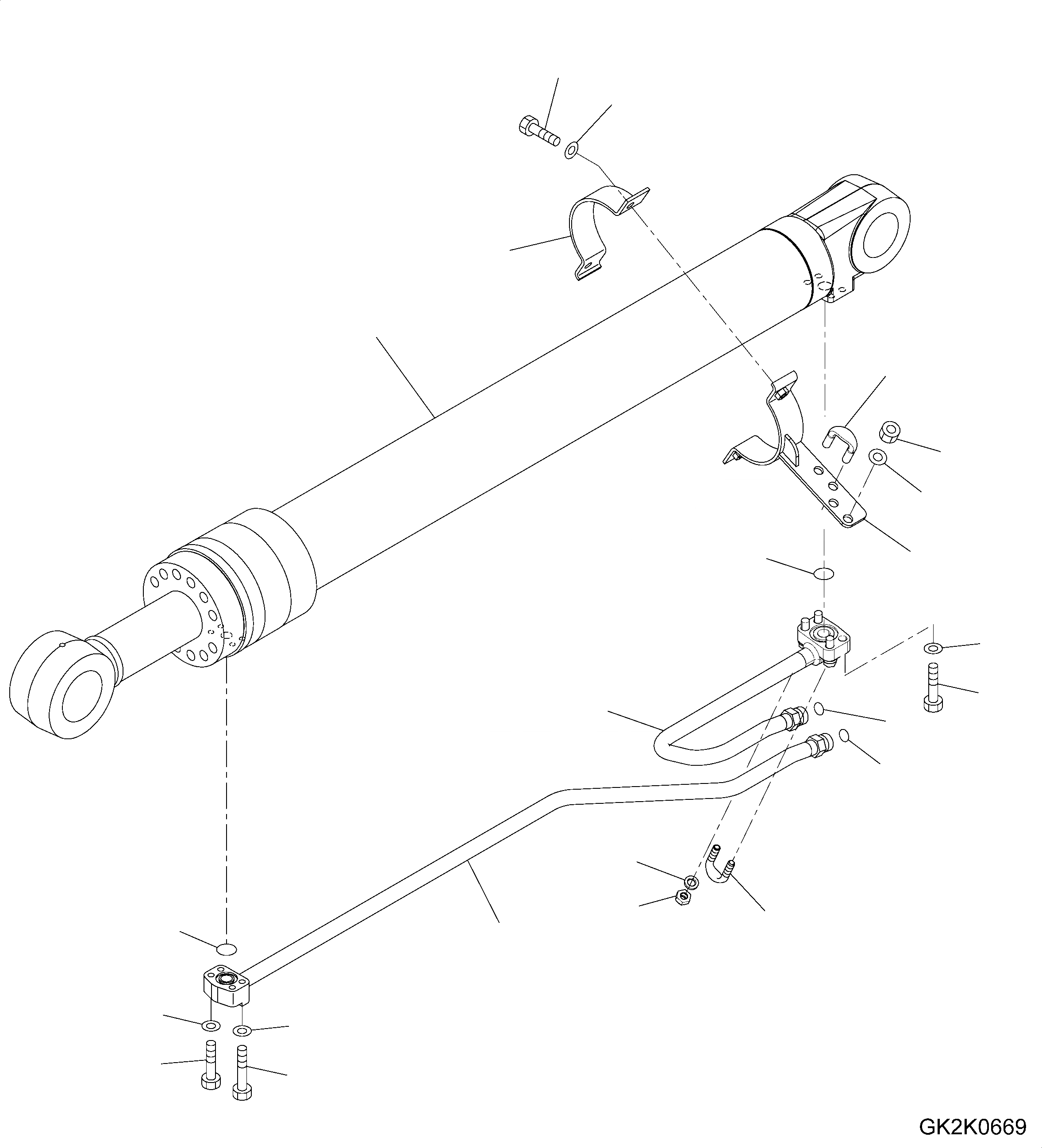 GK2K0669