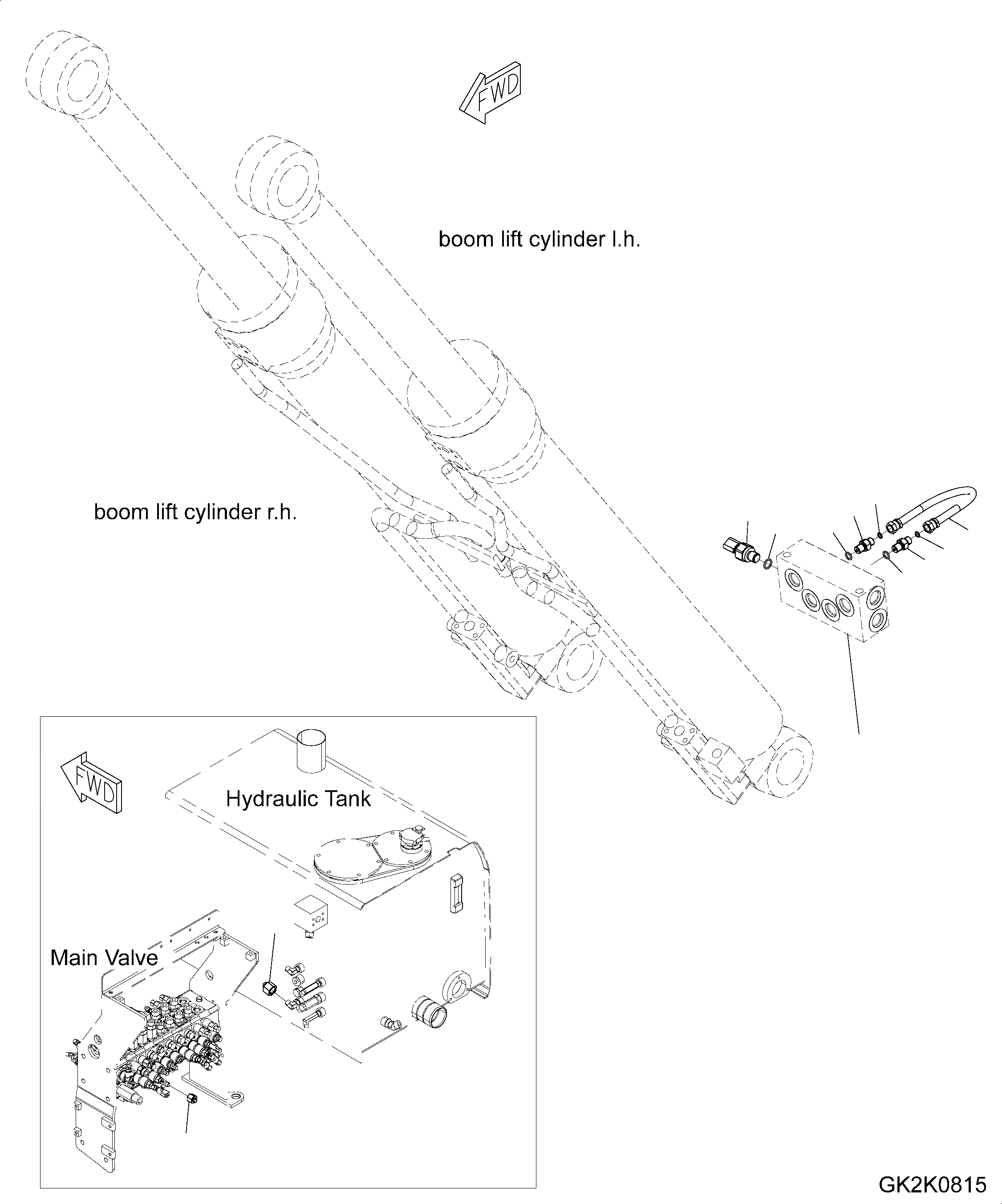 FWD

boom lift cylinder l.h.

boom lift cylinder r.h.

FWD

Hydraulic Tank

Main Valve

GK2K0815