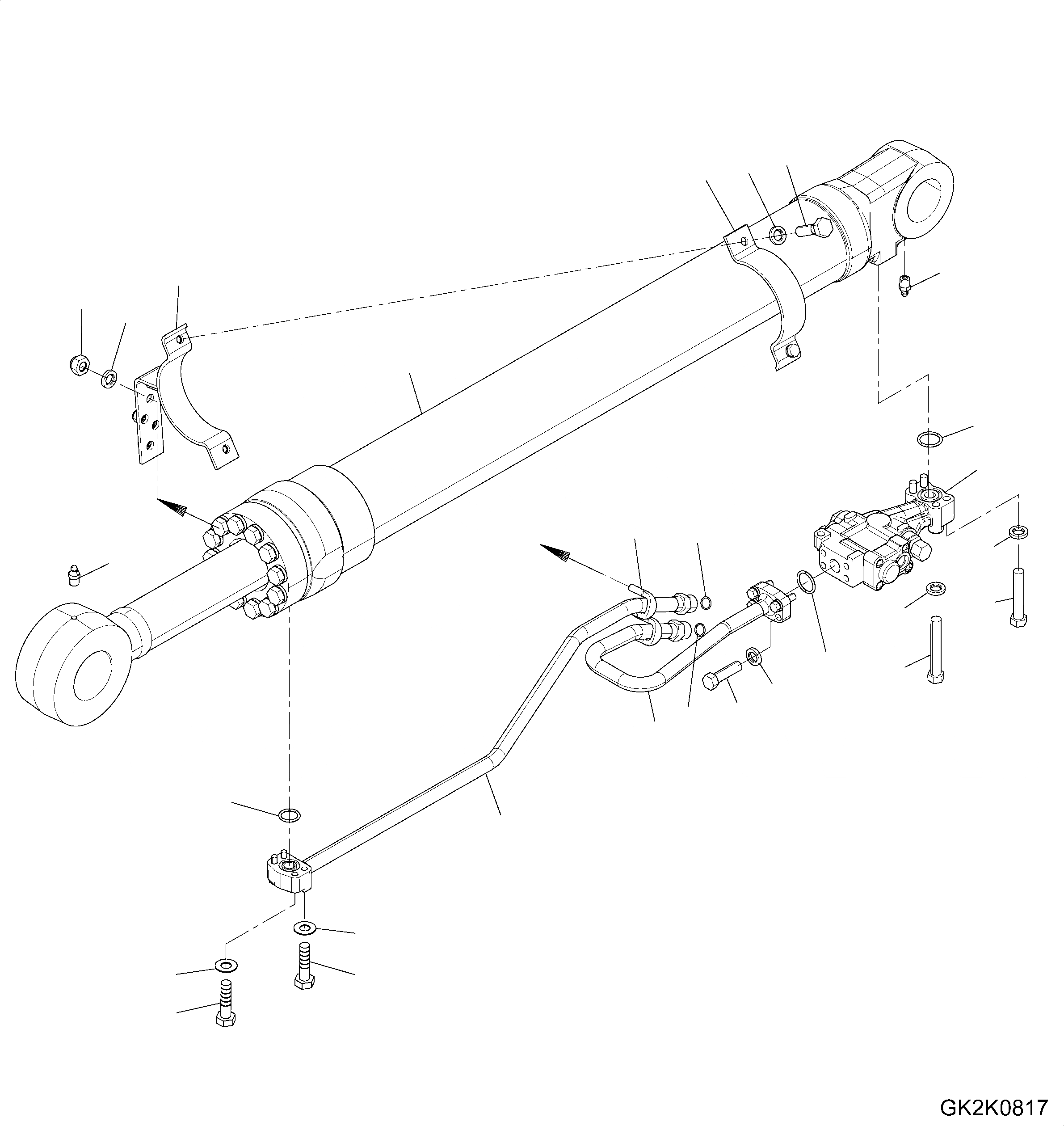 GK2K0817