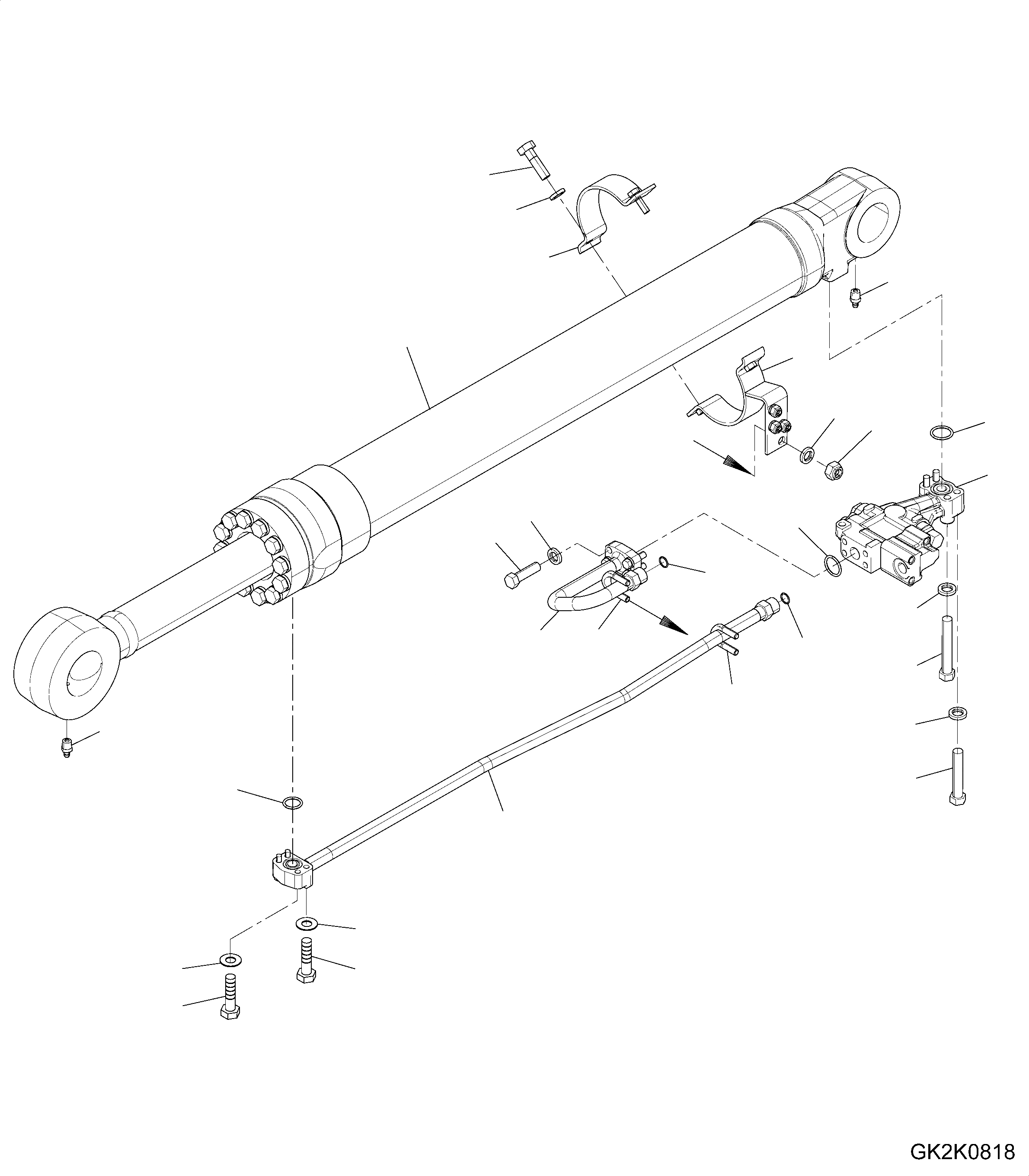 GK2K0818