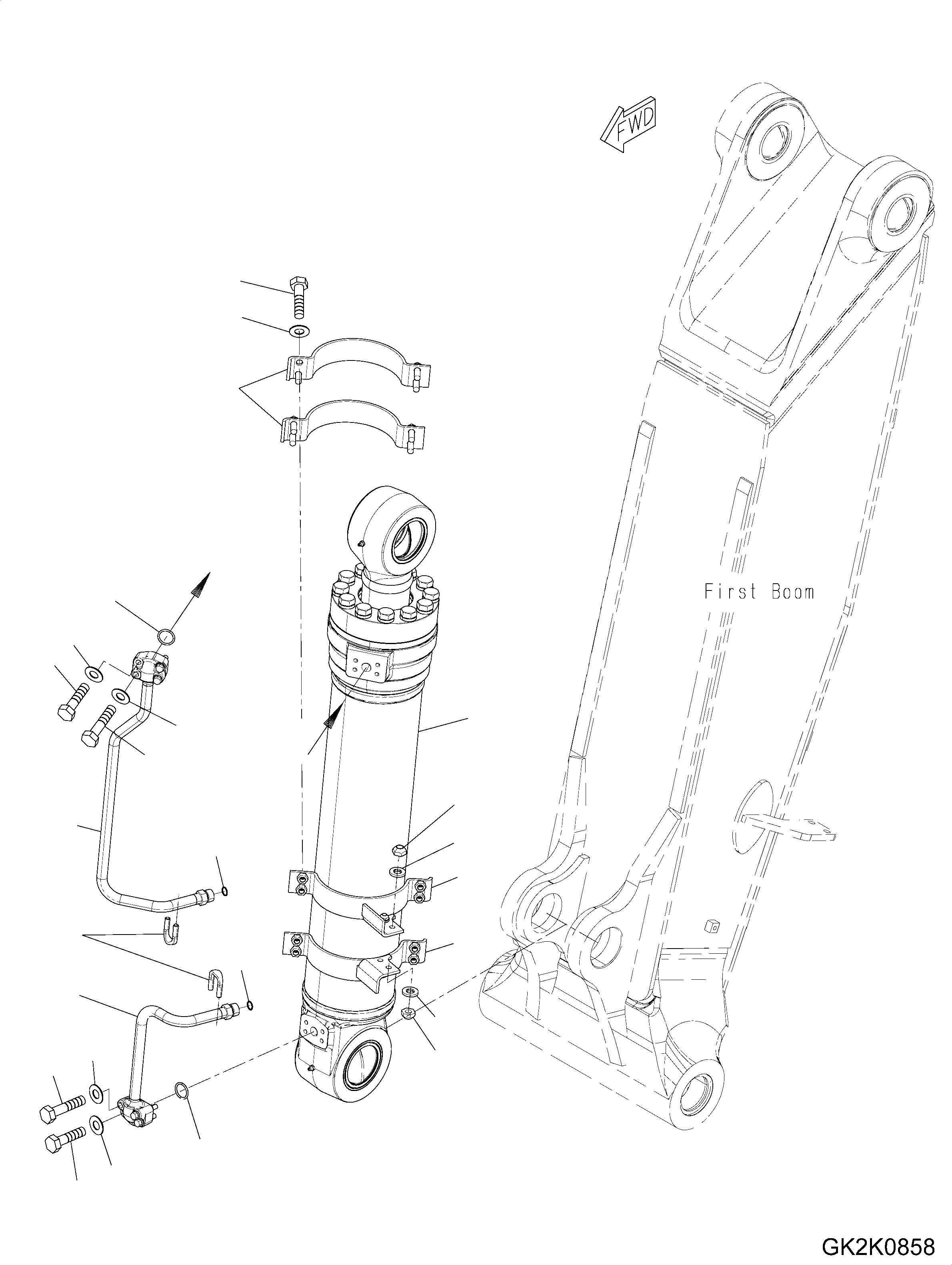 FWD

First Boom

GK2K0858