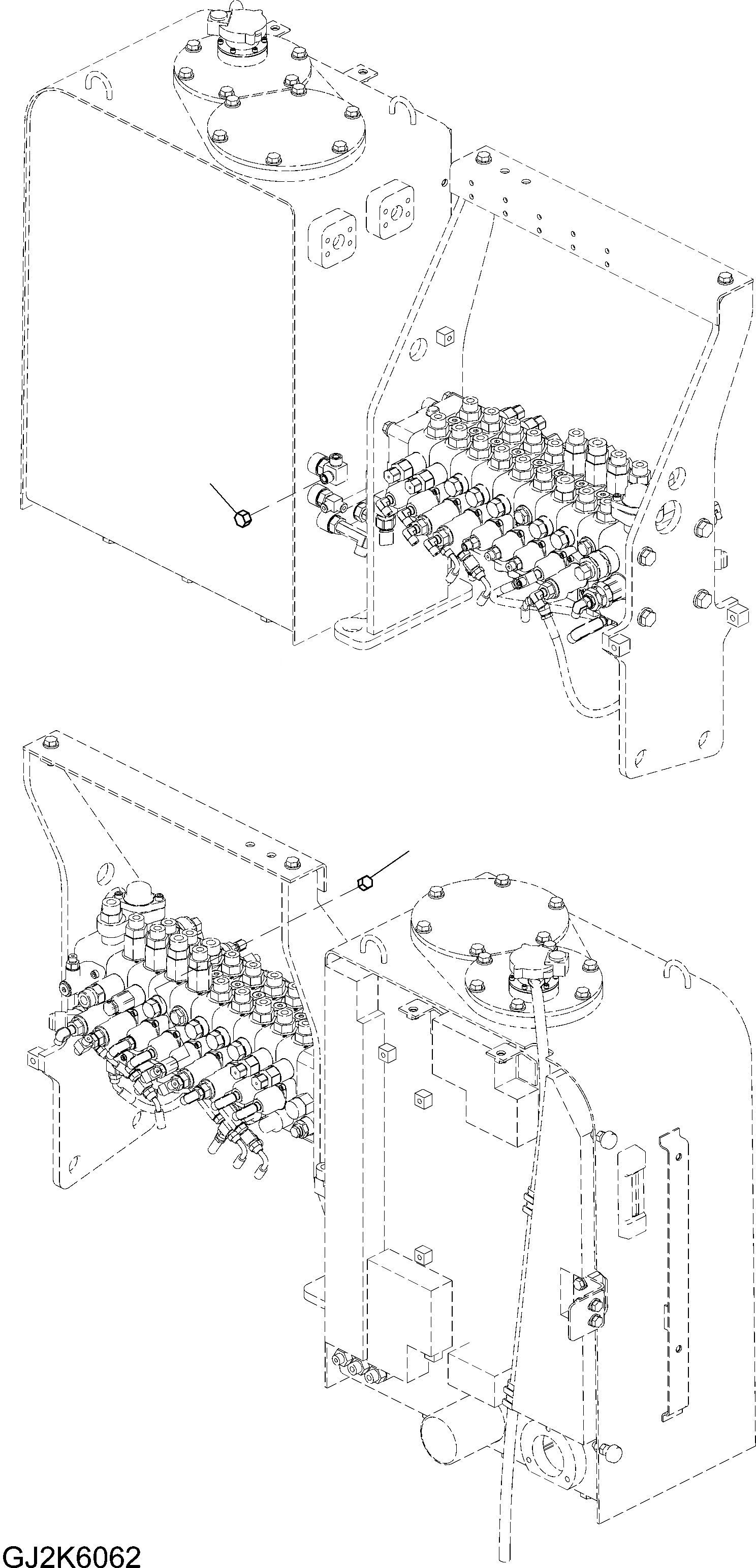 GJ2K6062