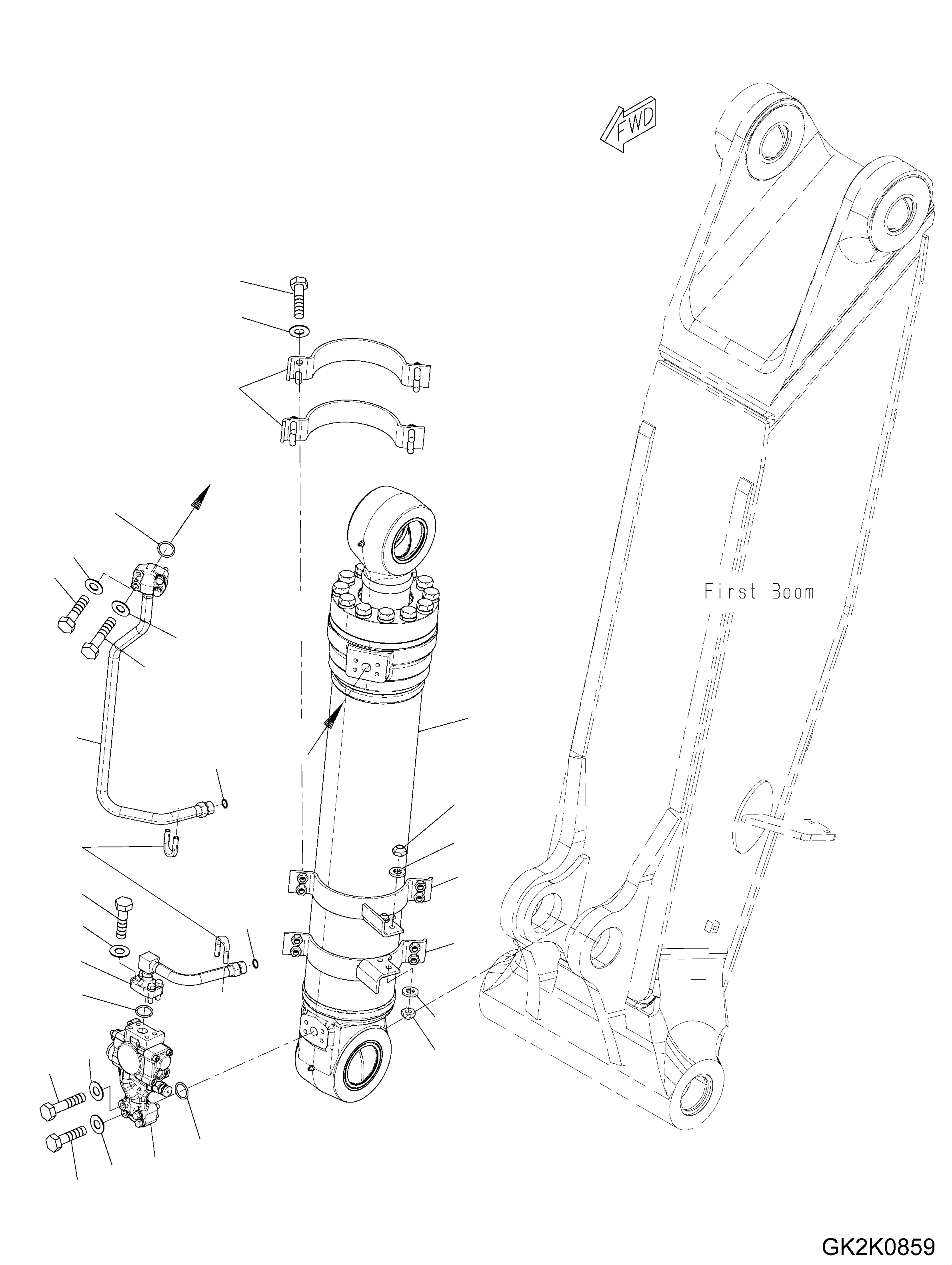 FWD

First Boom

GK2K0859