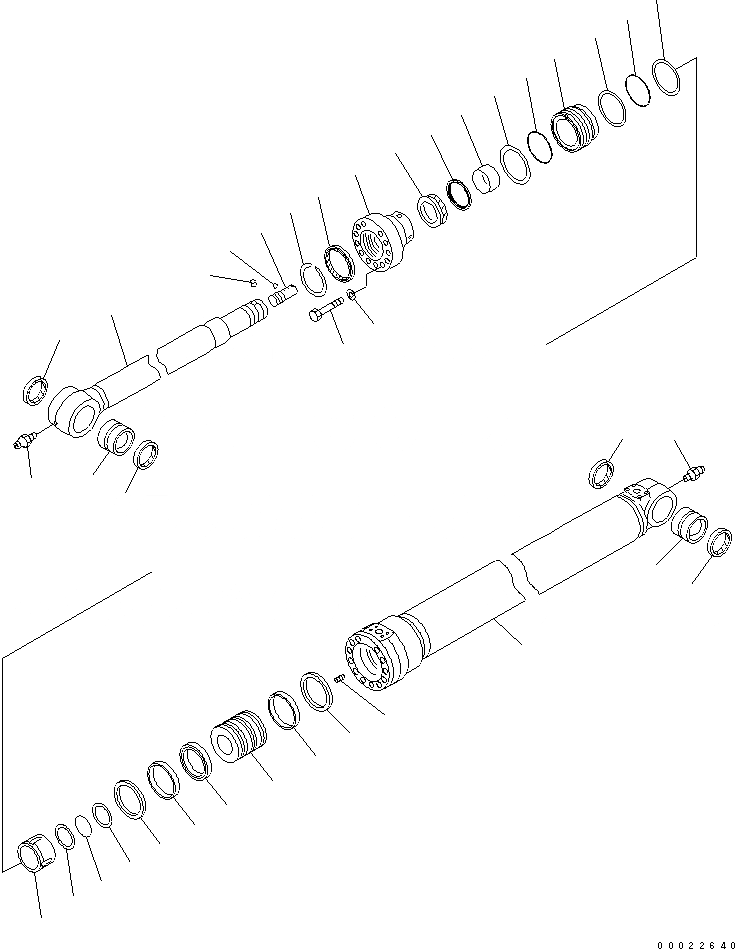 00022640