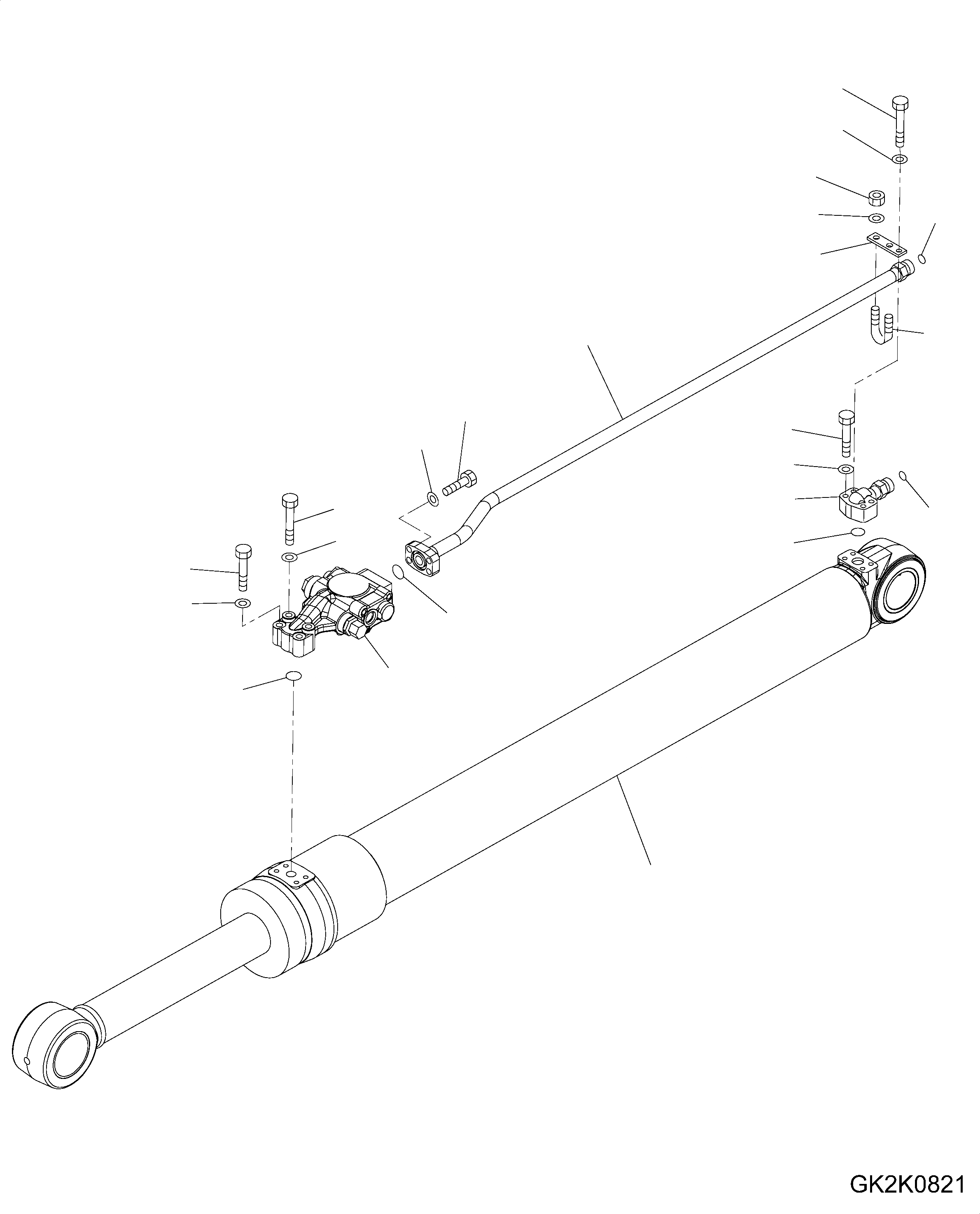 GK2K0821