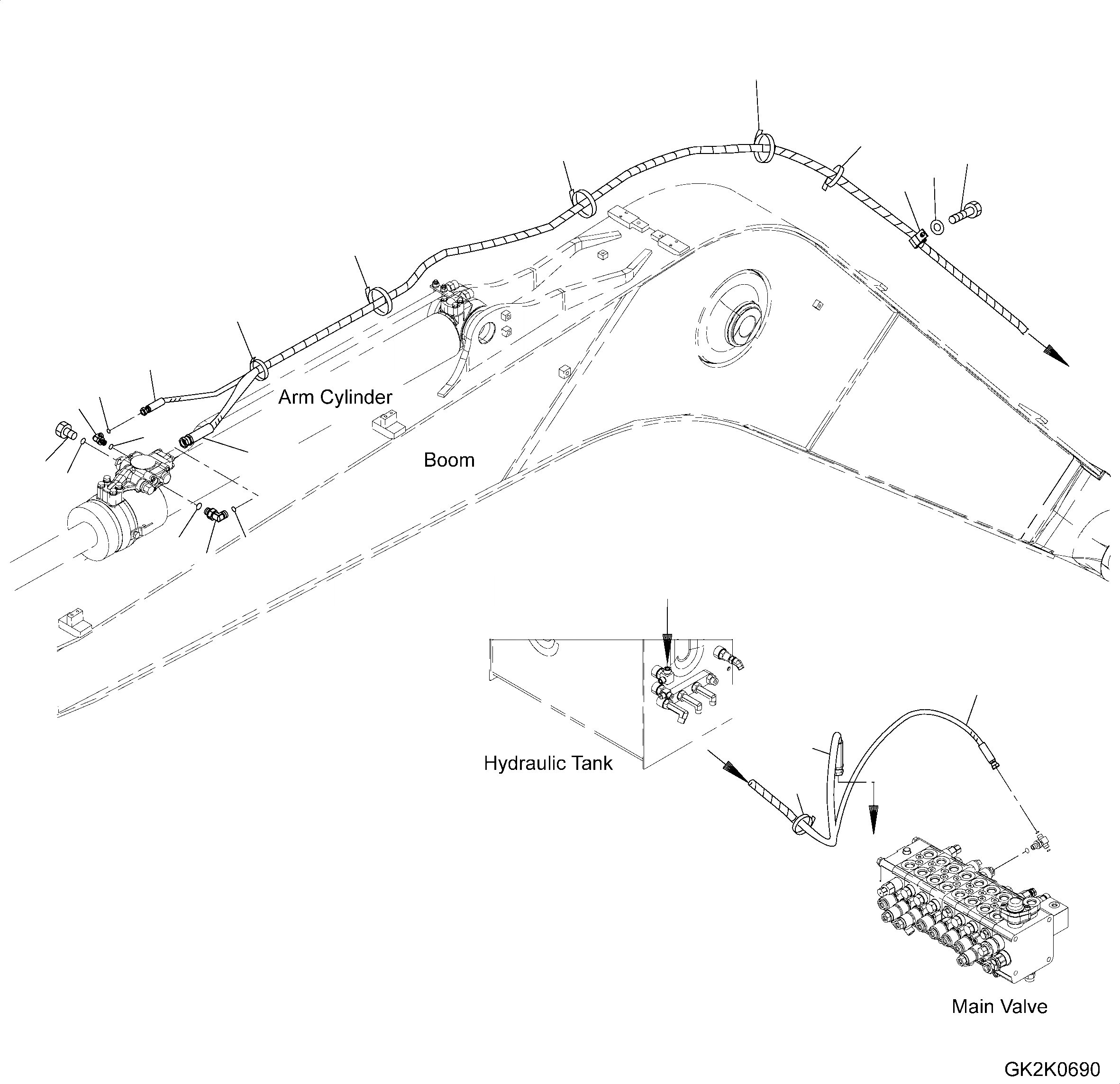 Arm Cylinder

Boom

Hydraulic Tank

Main Valve

GK2K0690