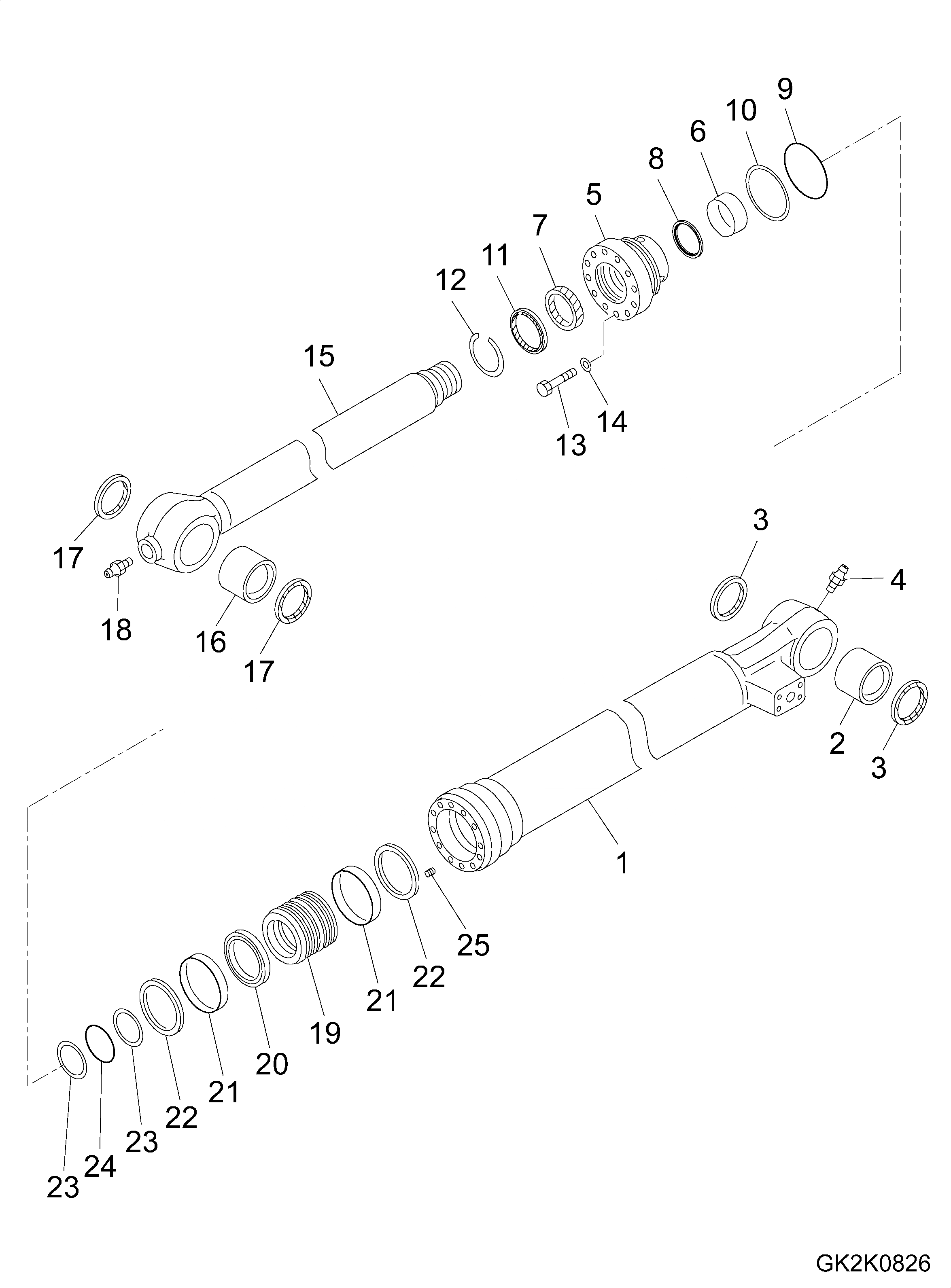 9
10
6
8
5
7
11
12
15
13
14
17
18
16
17
3
4
2
3
1
25
22
21
19
20
21
22
23
24
23
GK2K0826