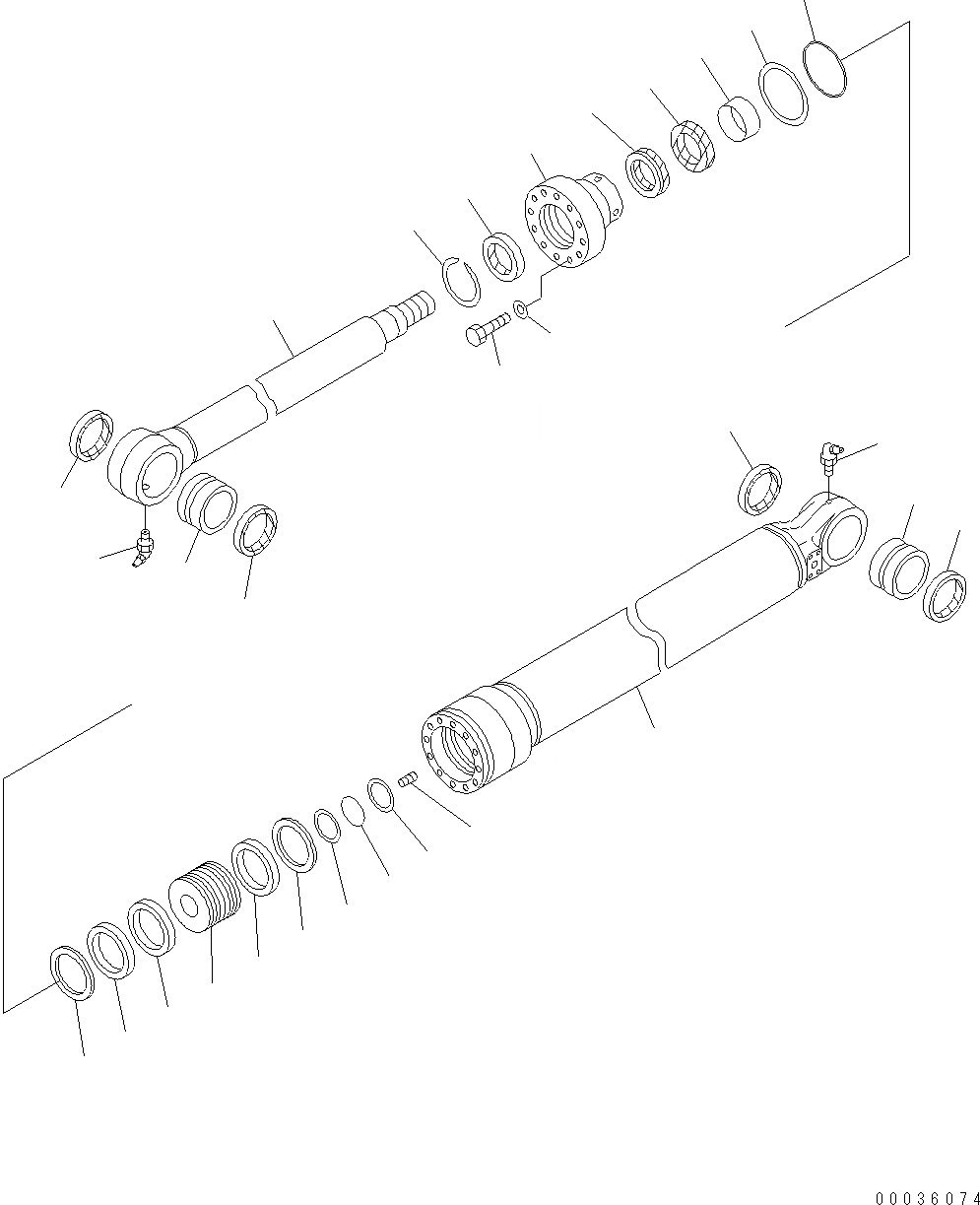 00036074