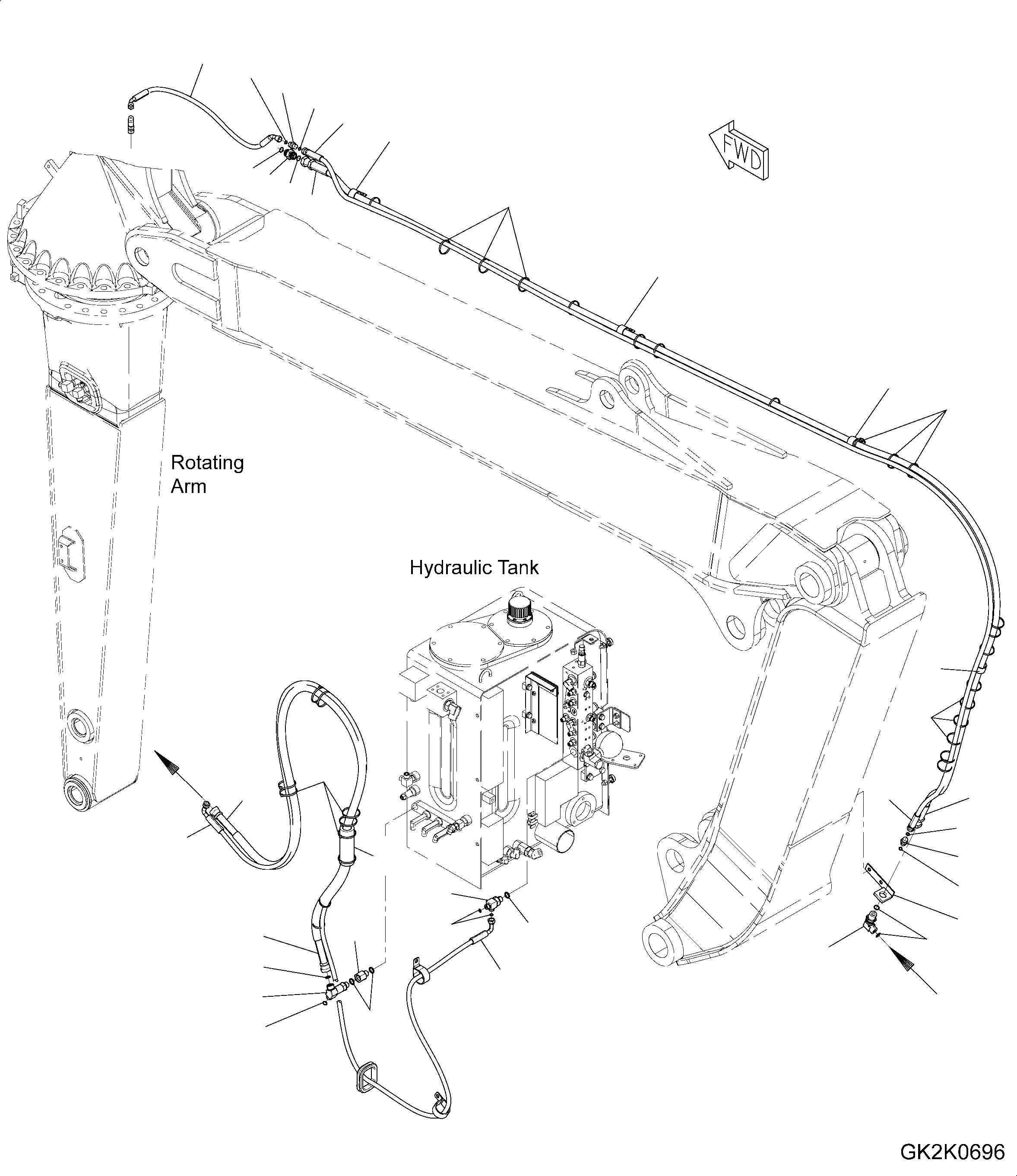 FWD

Rotating Arm

Hydraulic Tank

GK2K0696