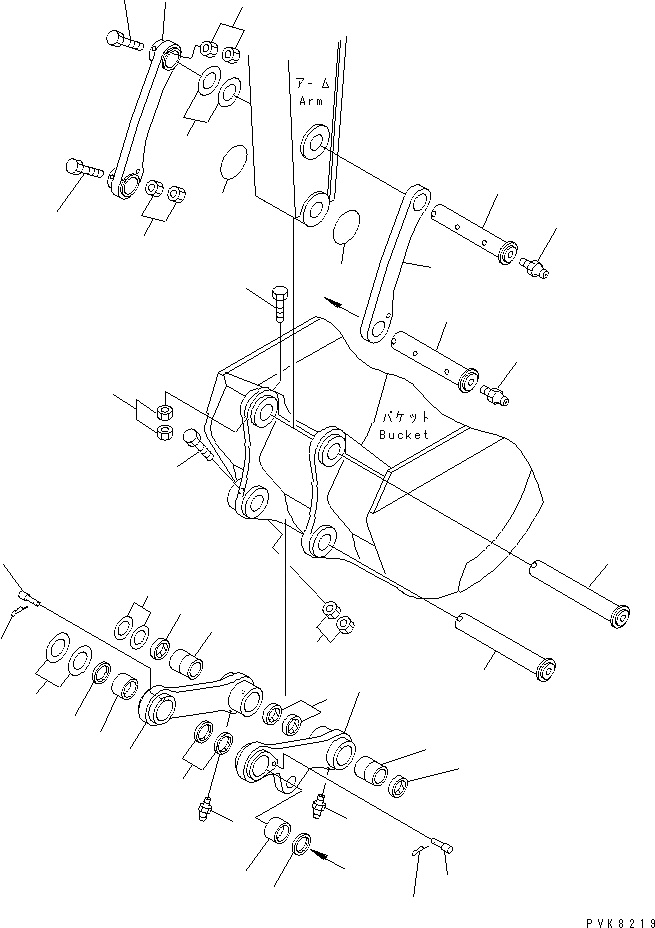 アーム
Arm

バケット
Bucket

PVK8219