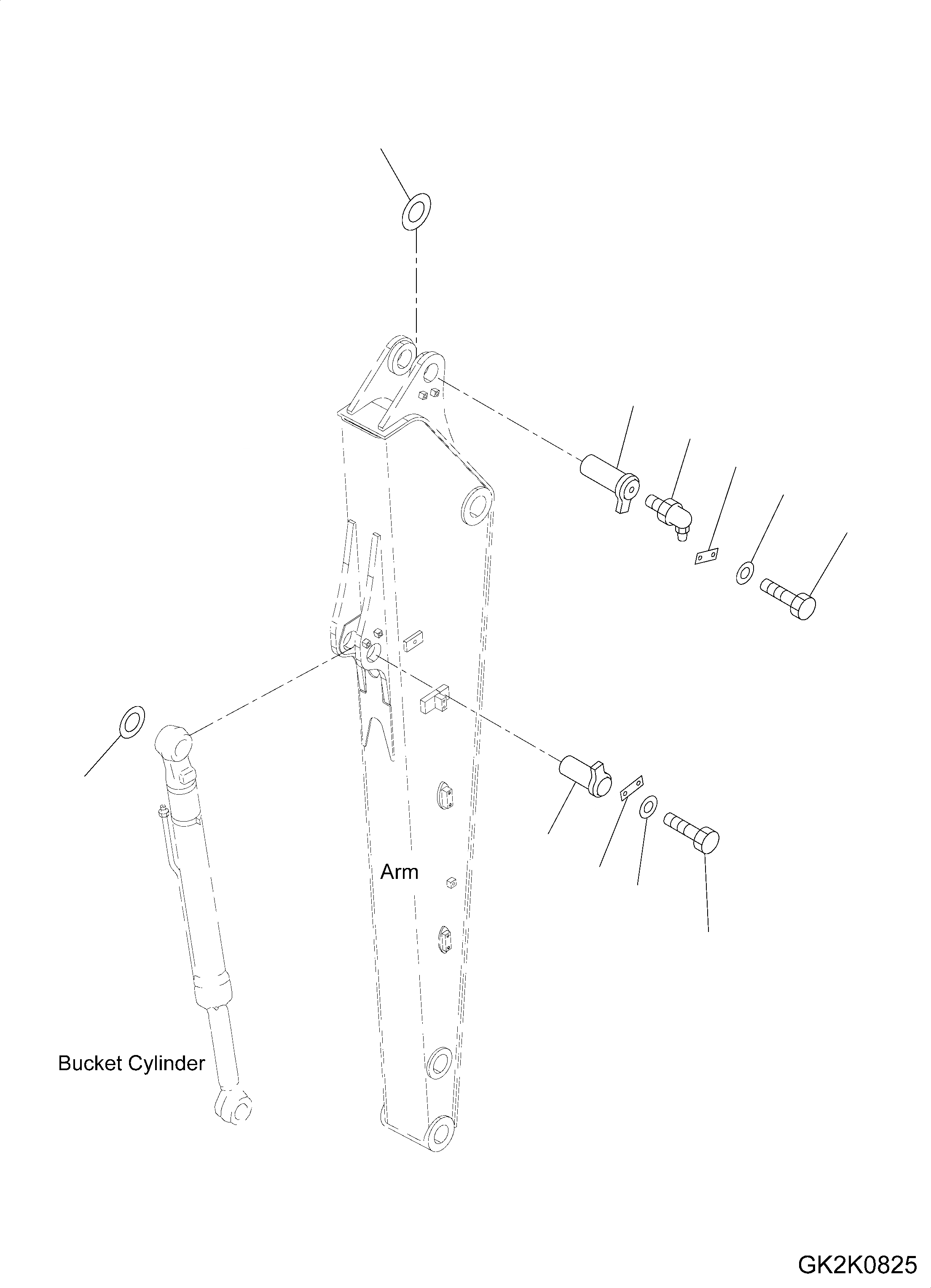 Arm

Bucket Cylinder

GK2K0825