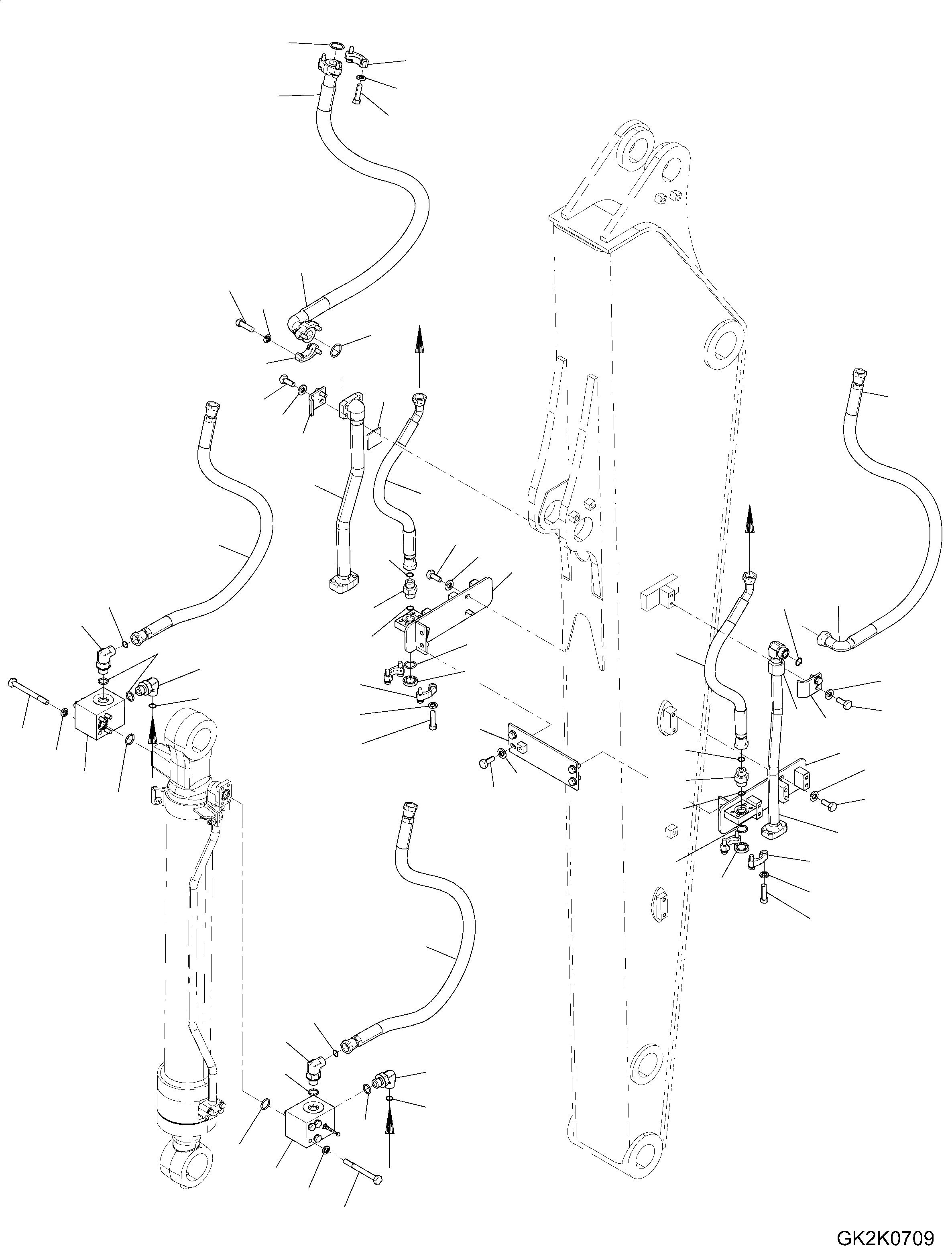 GK2K0709