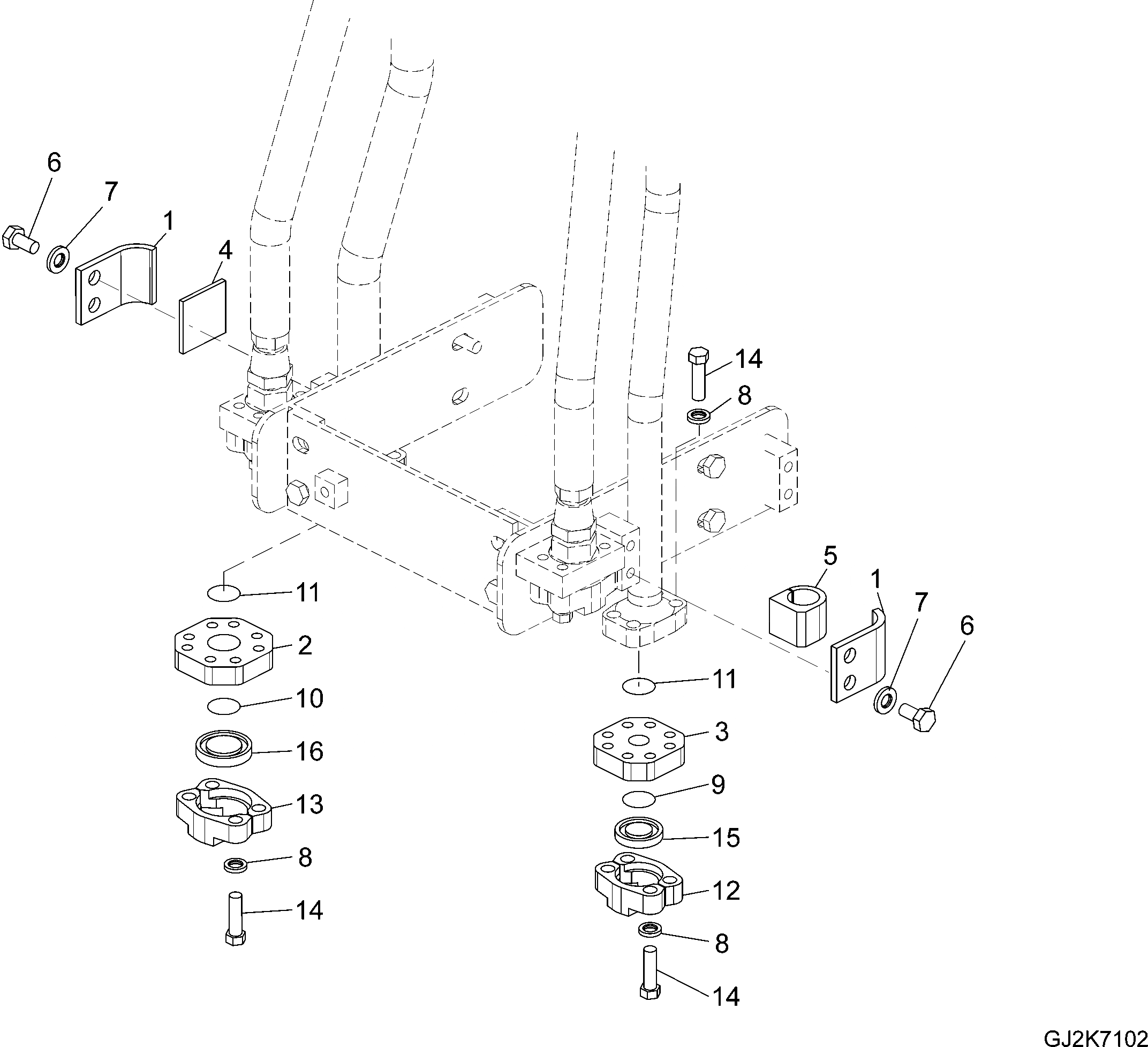 6
7
1
4
14
8
5
1
7
6
11
2
10
16
13
8
14
11
3
9
15
12
8
14
GJ2K7102