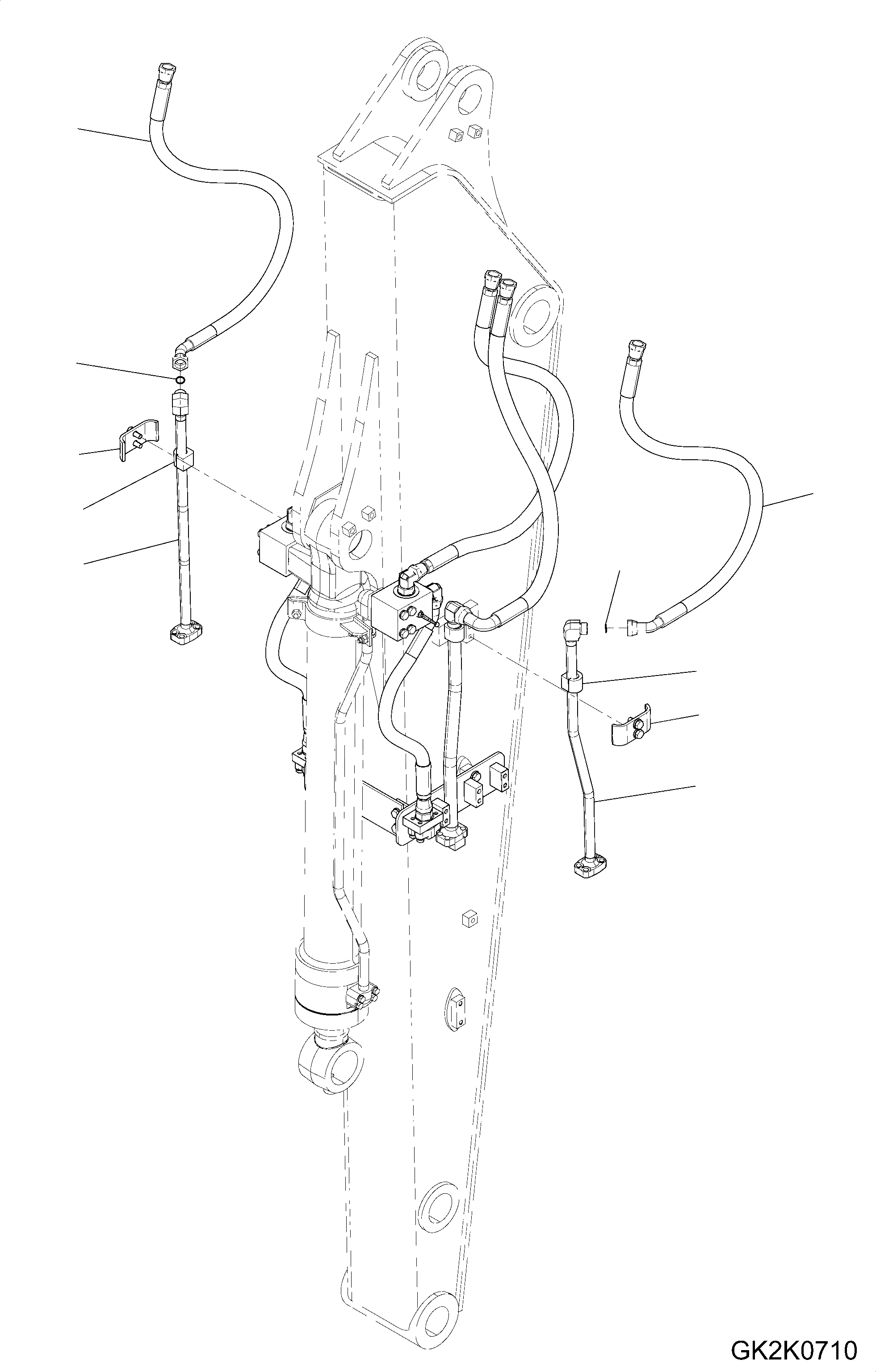 GK2K0710