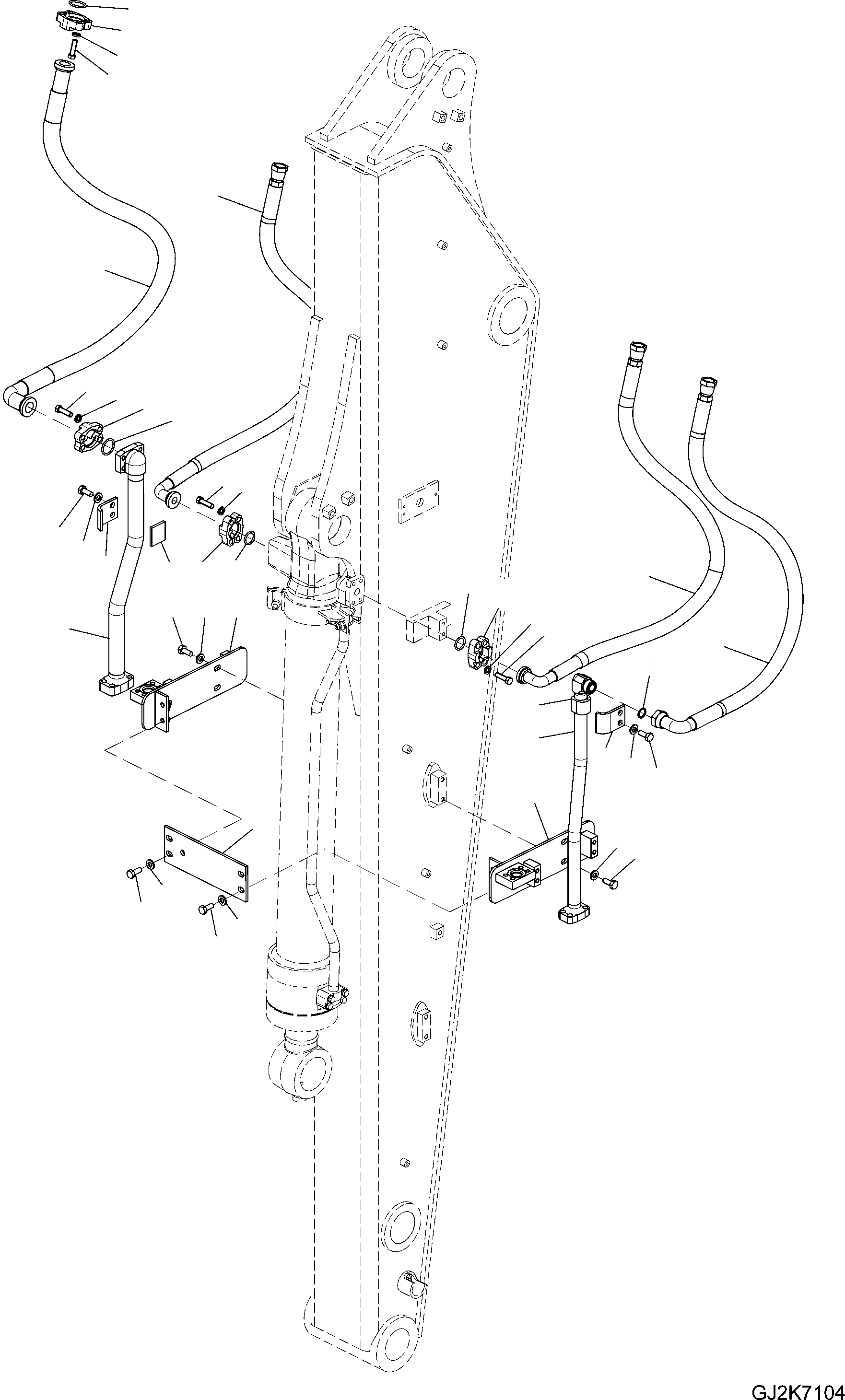 GJ2K7104