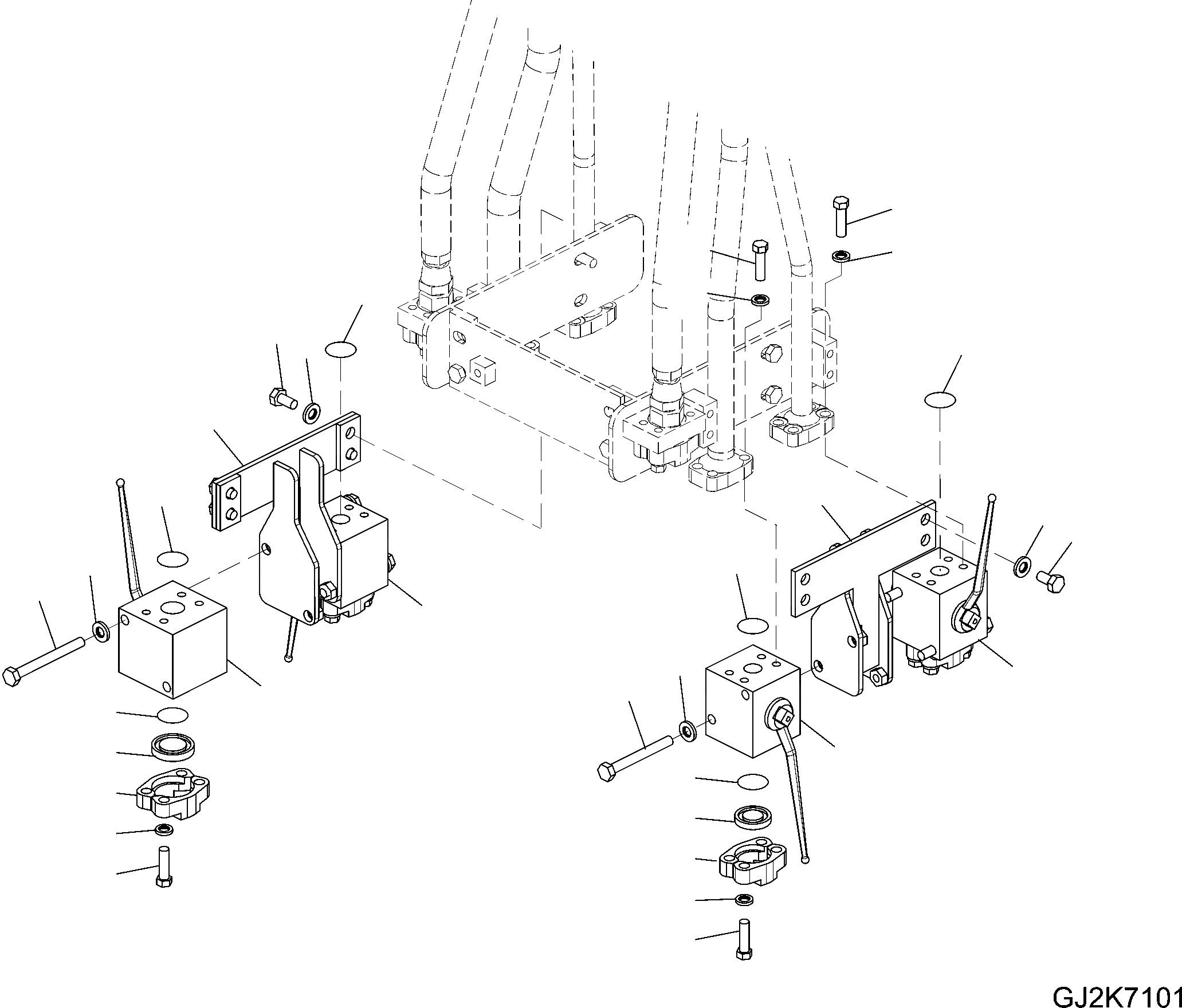 GJ2K7101