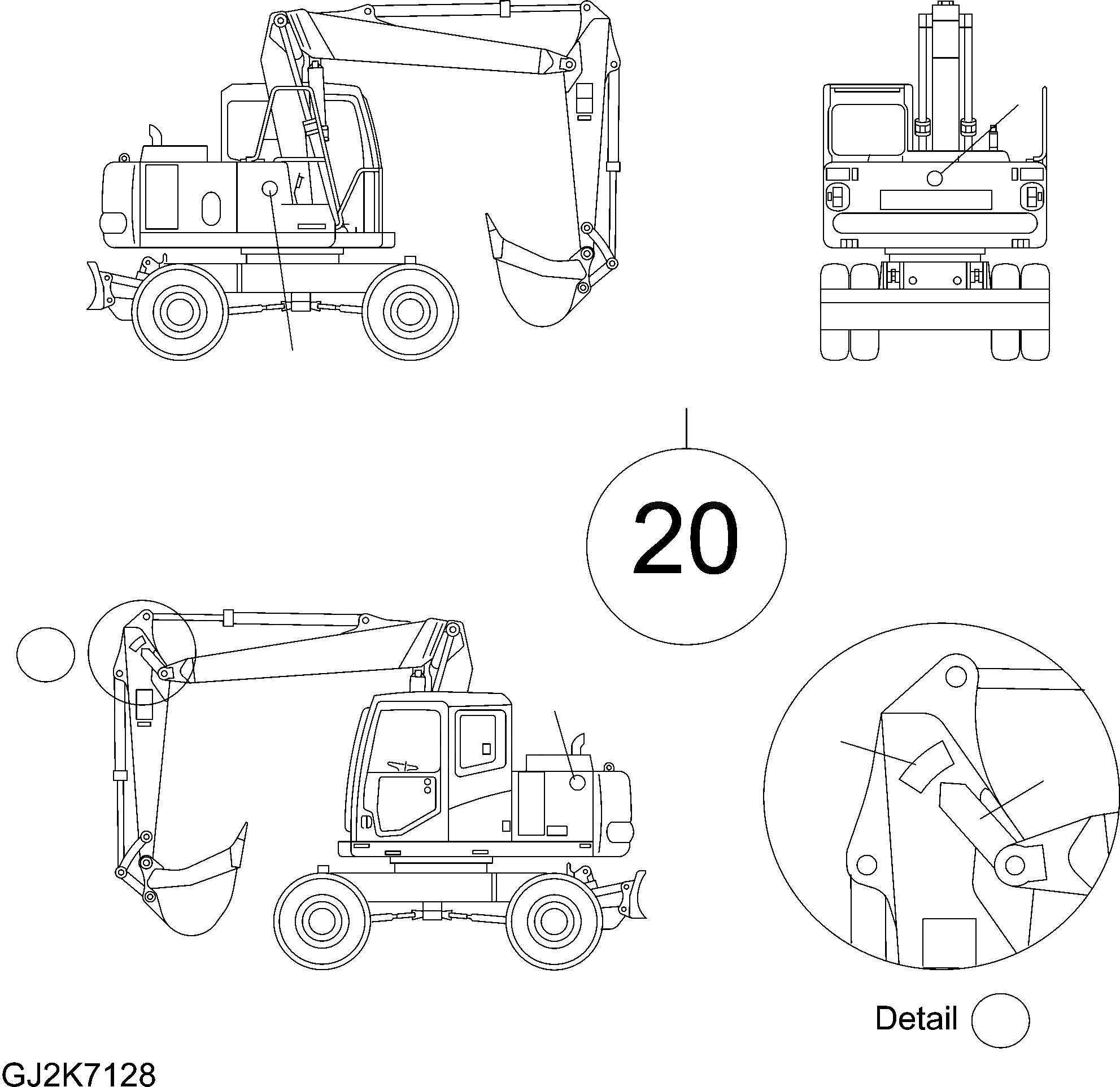 20

Detail

GJ2K7128