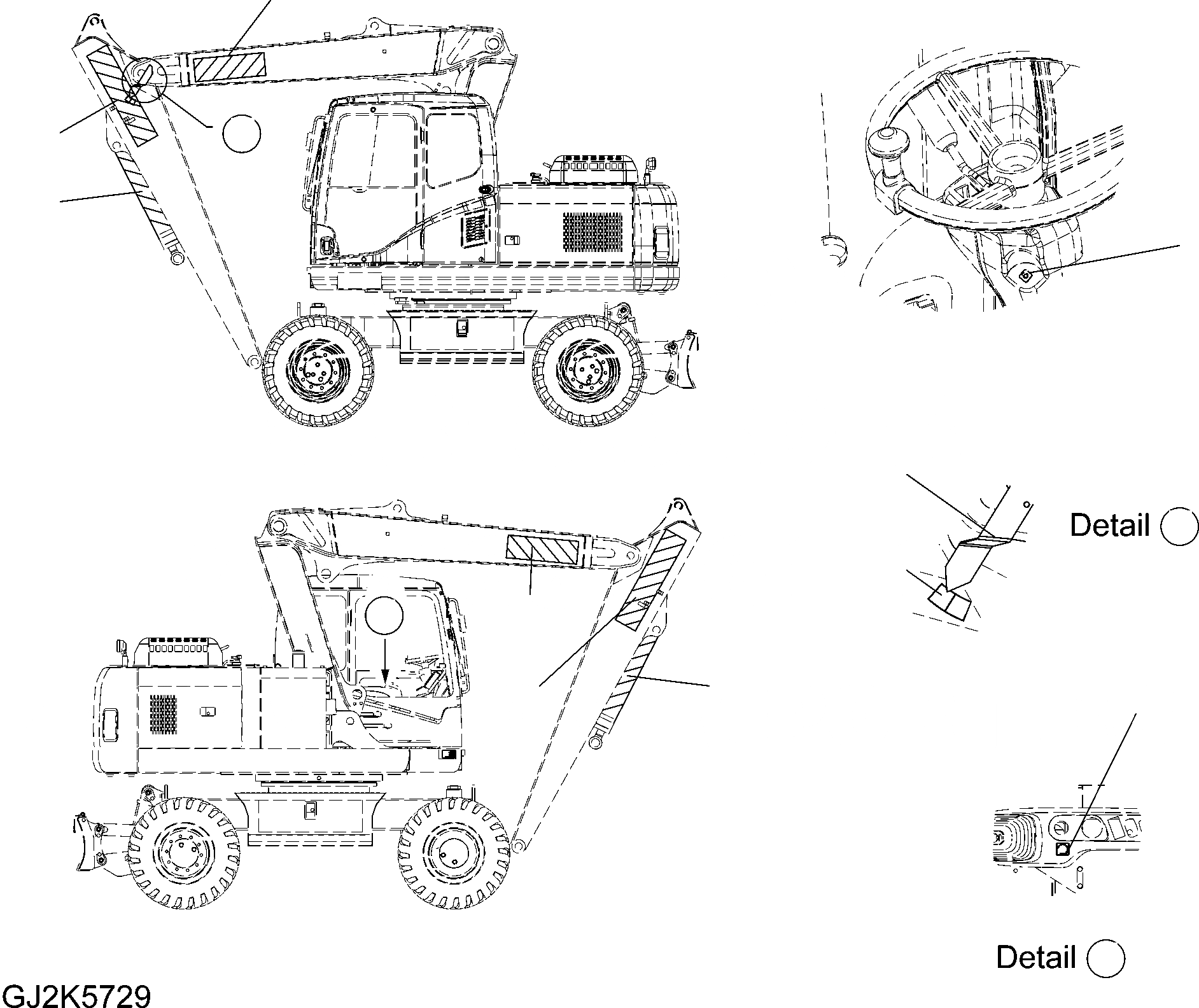 Detail

Detail

GJ2K5729