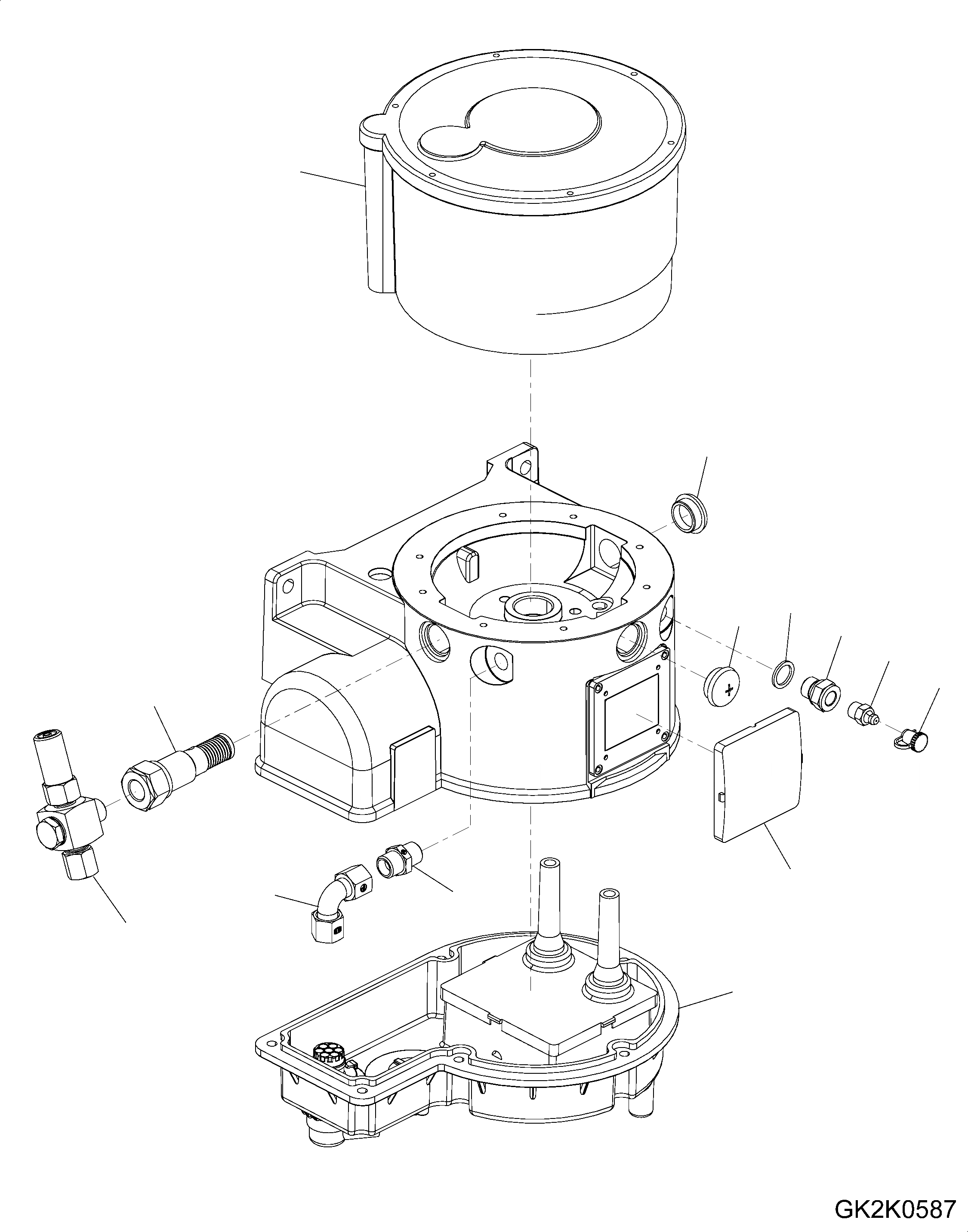 GK2K0587