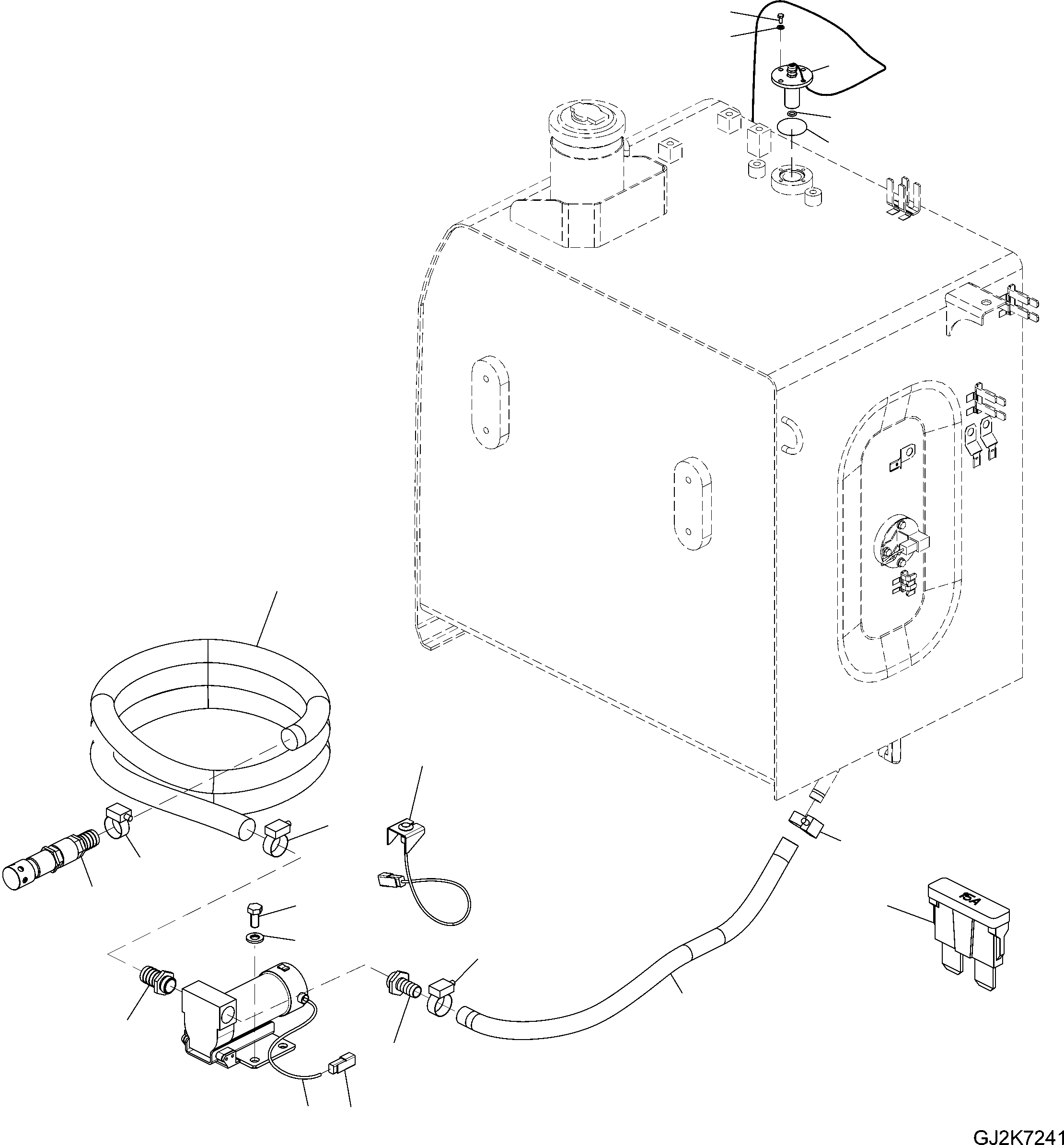 15A

GJ2K7241