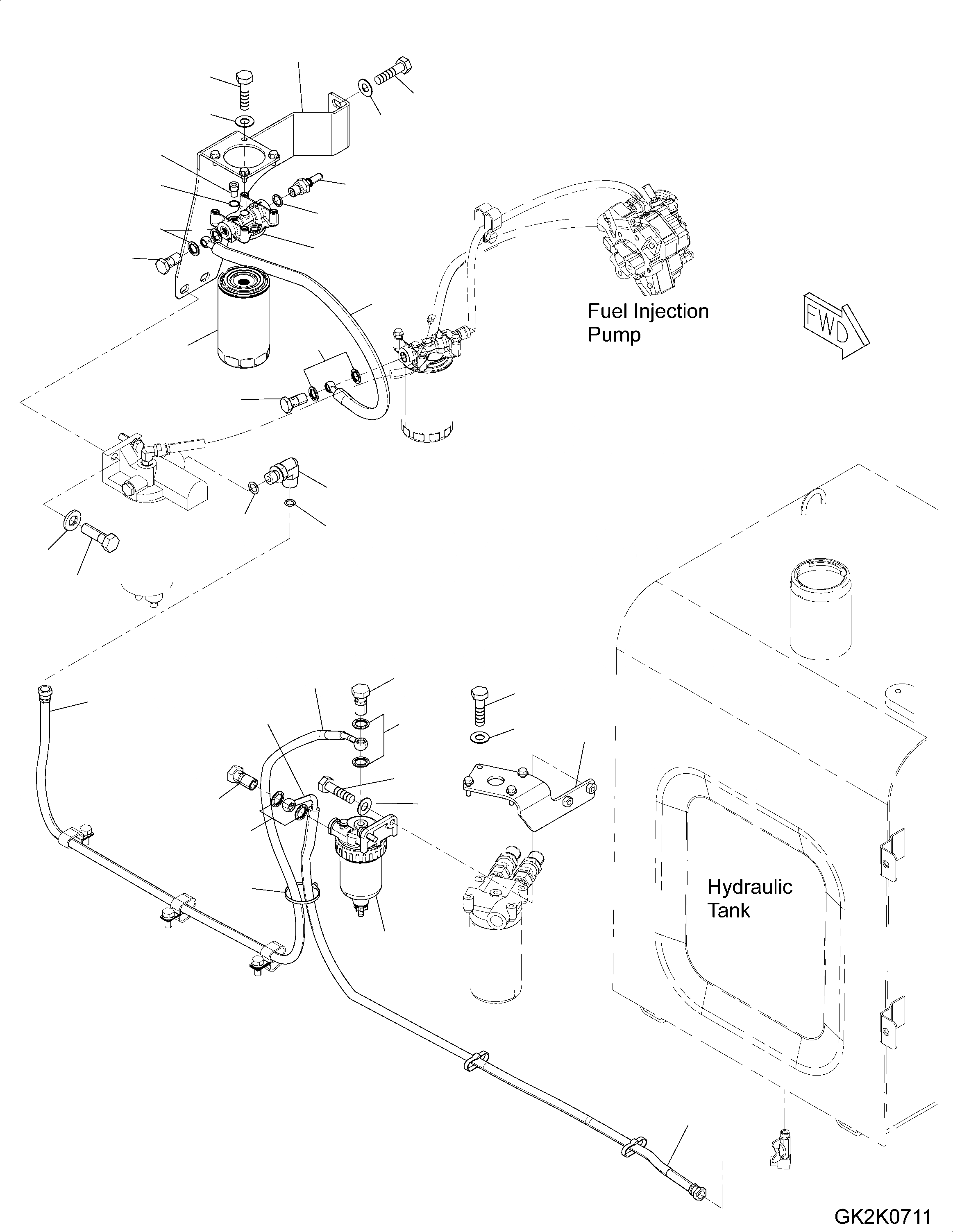 Fuel Injection Pump

FWD

Hydraulic Tank

GK2K0711