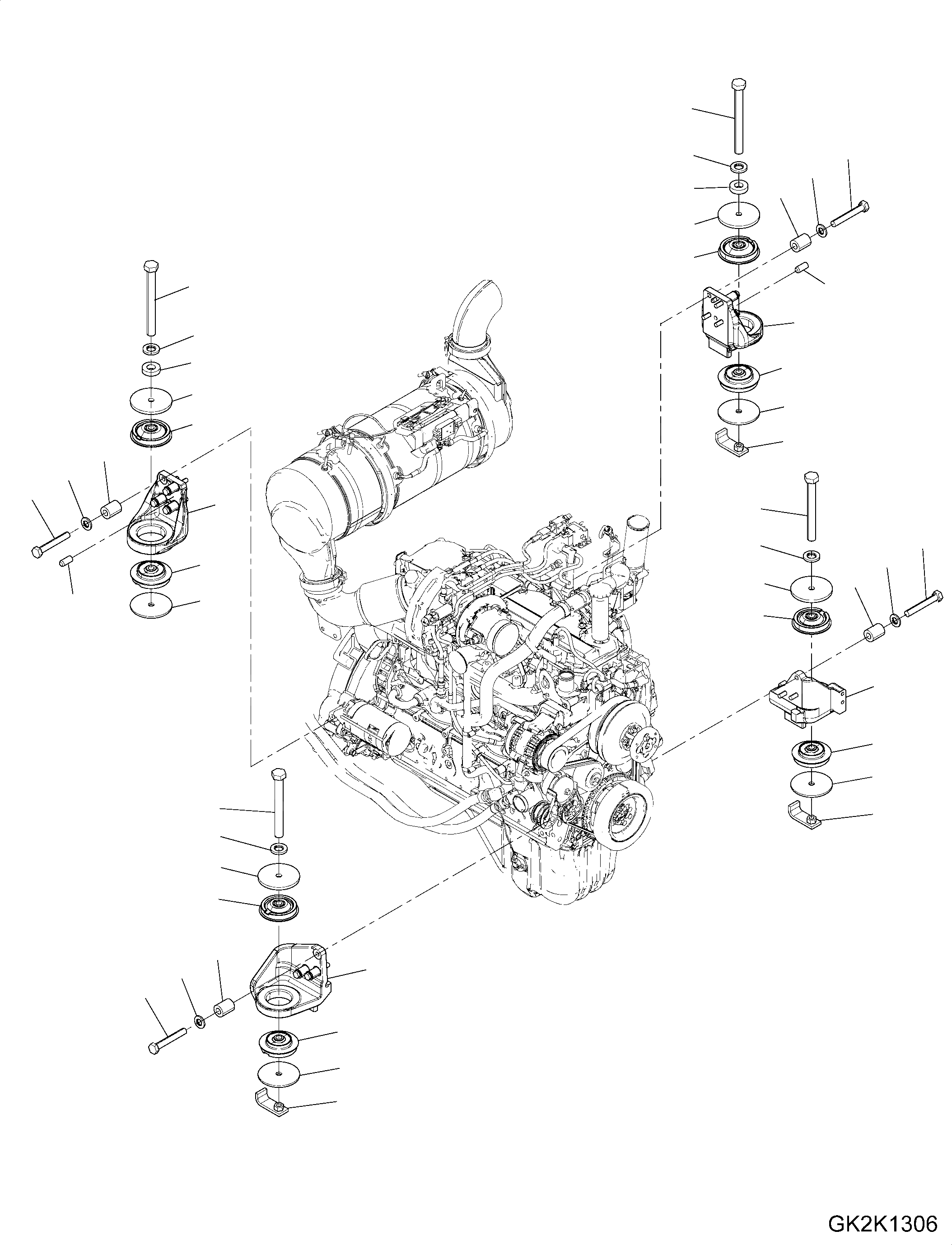 GK2K1306