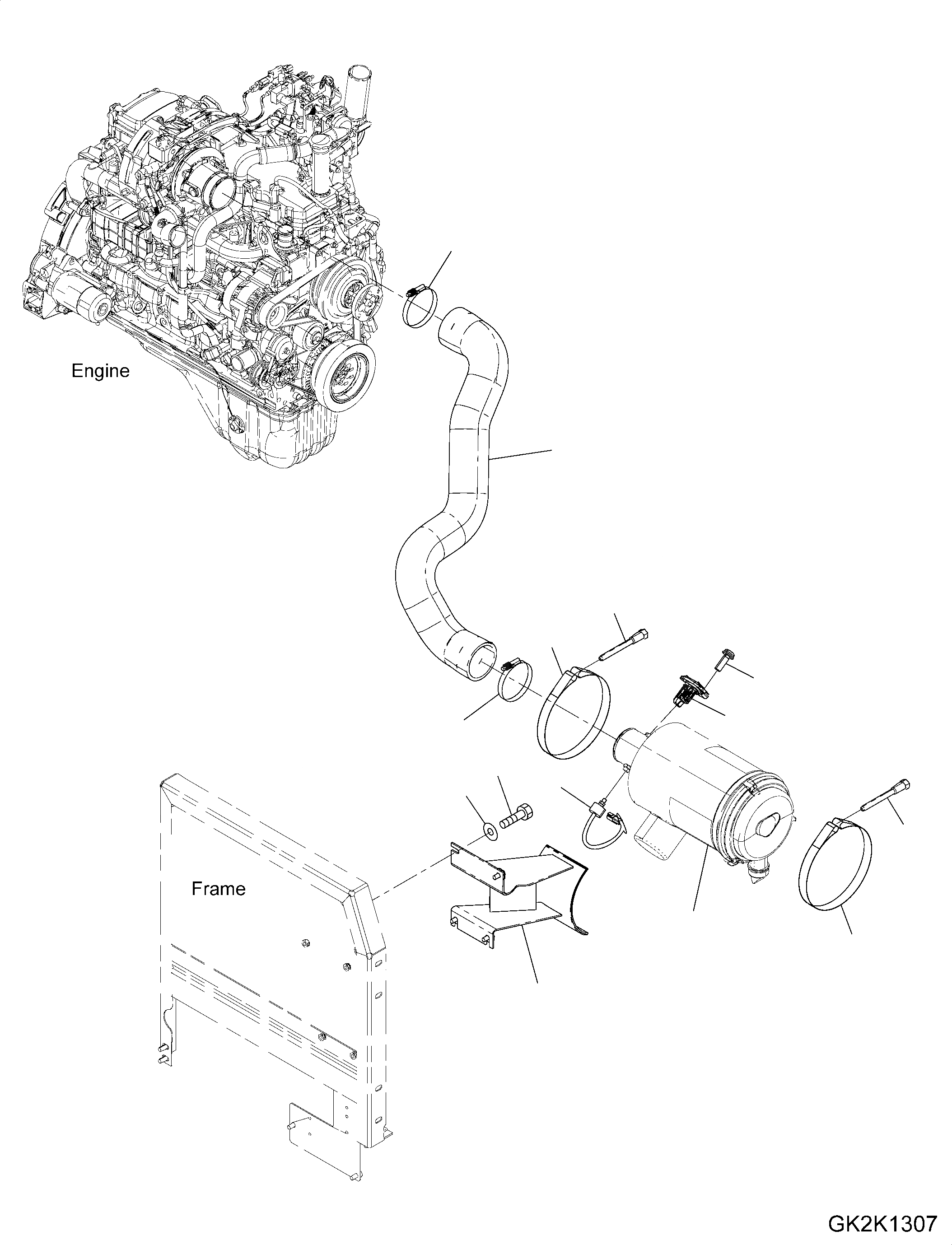 Engine

Frame

GK2K1307