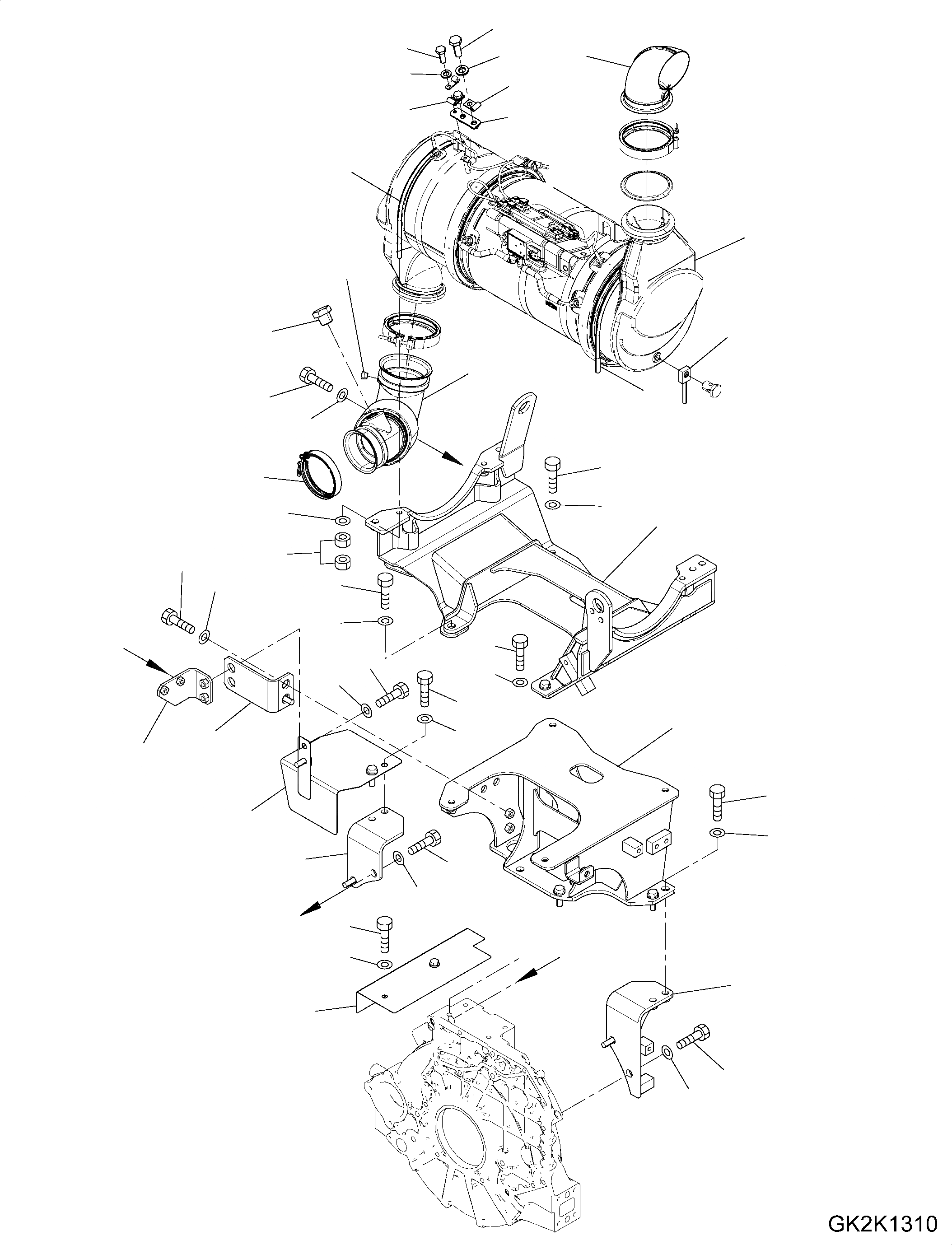 GK2K1310