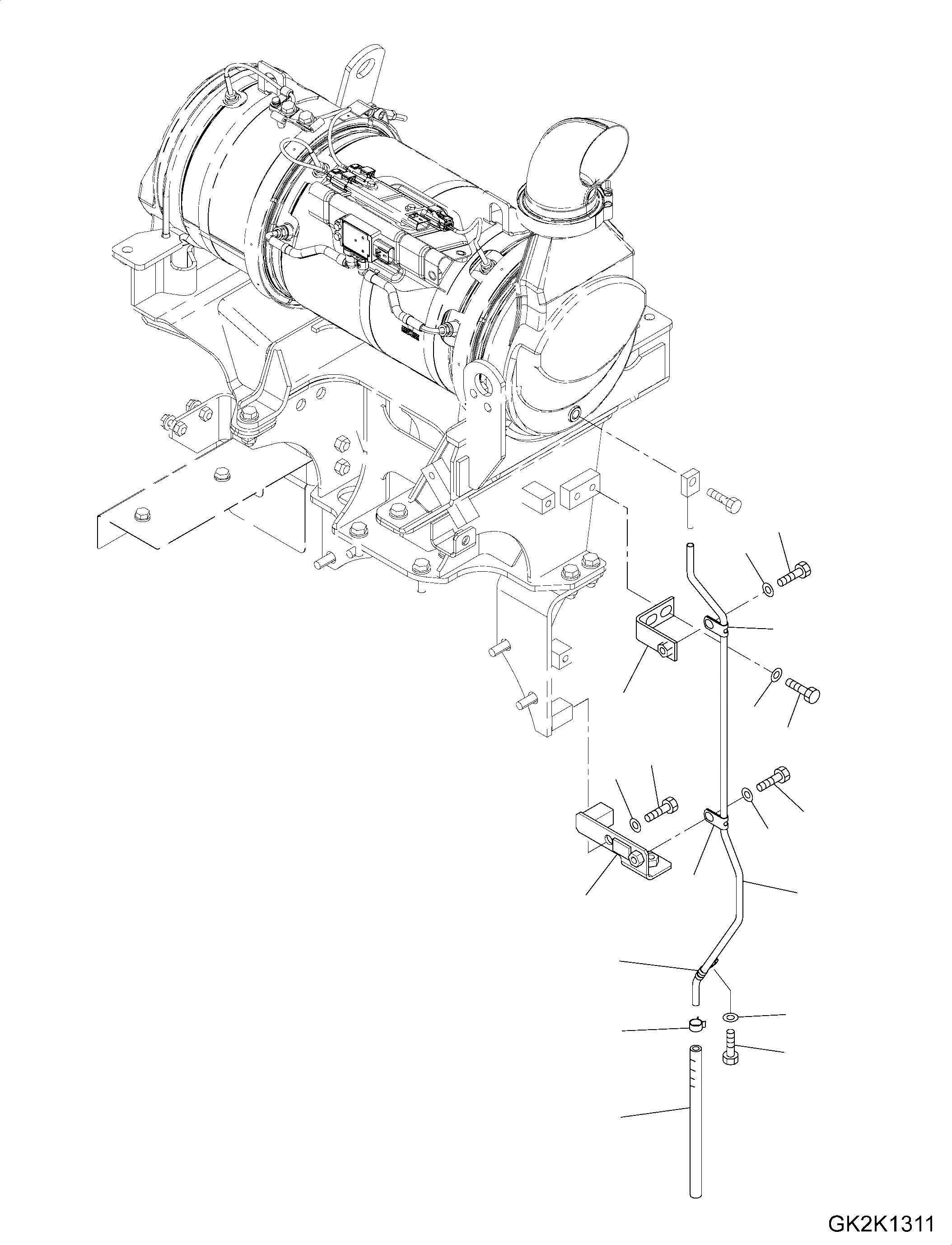 GK2K1311