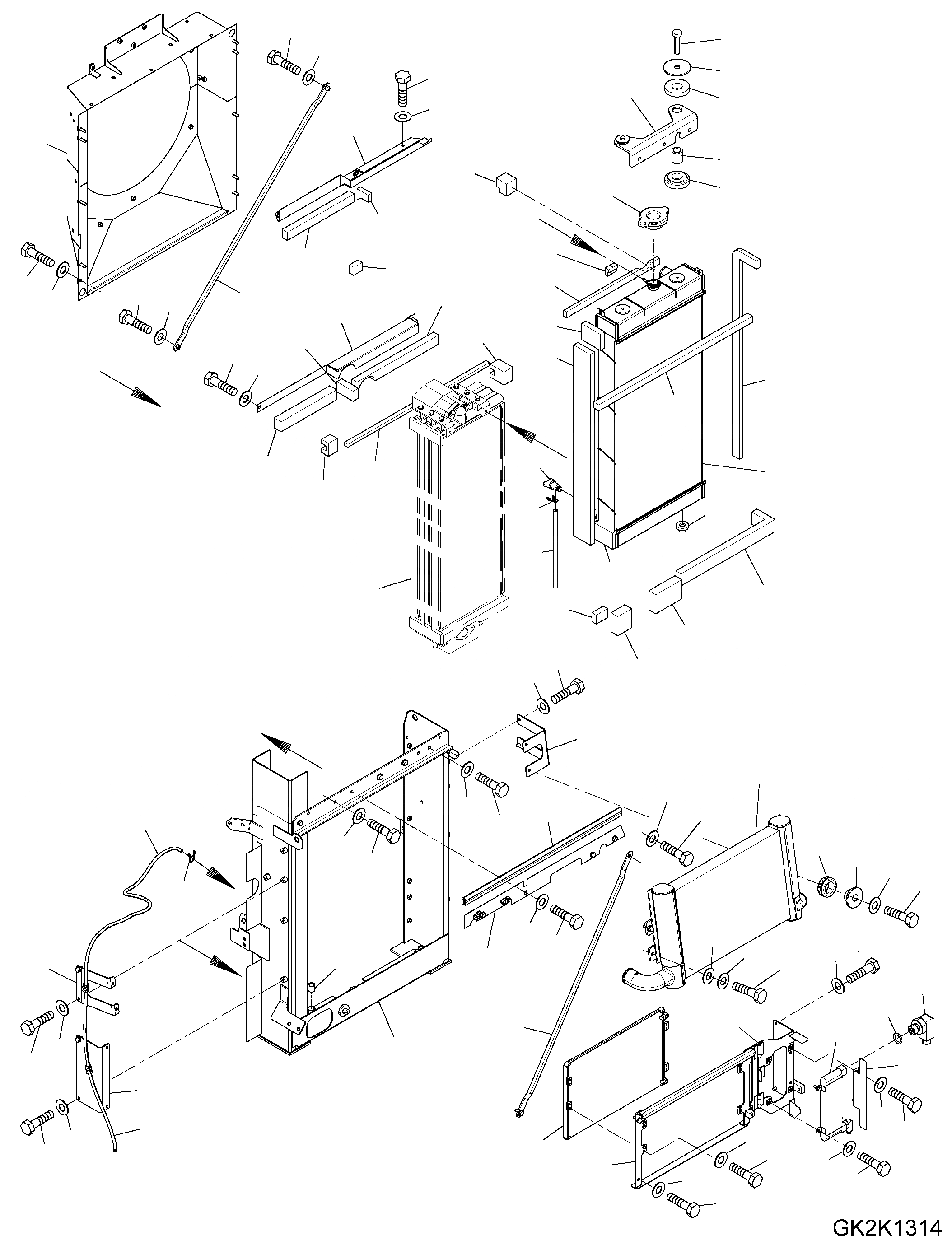 GK2K1314