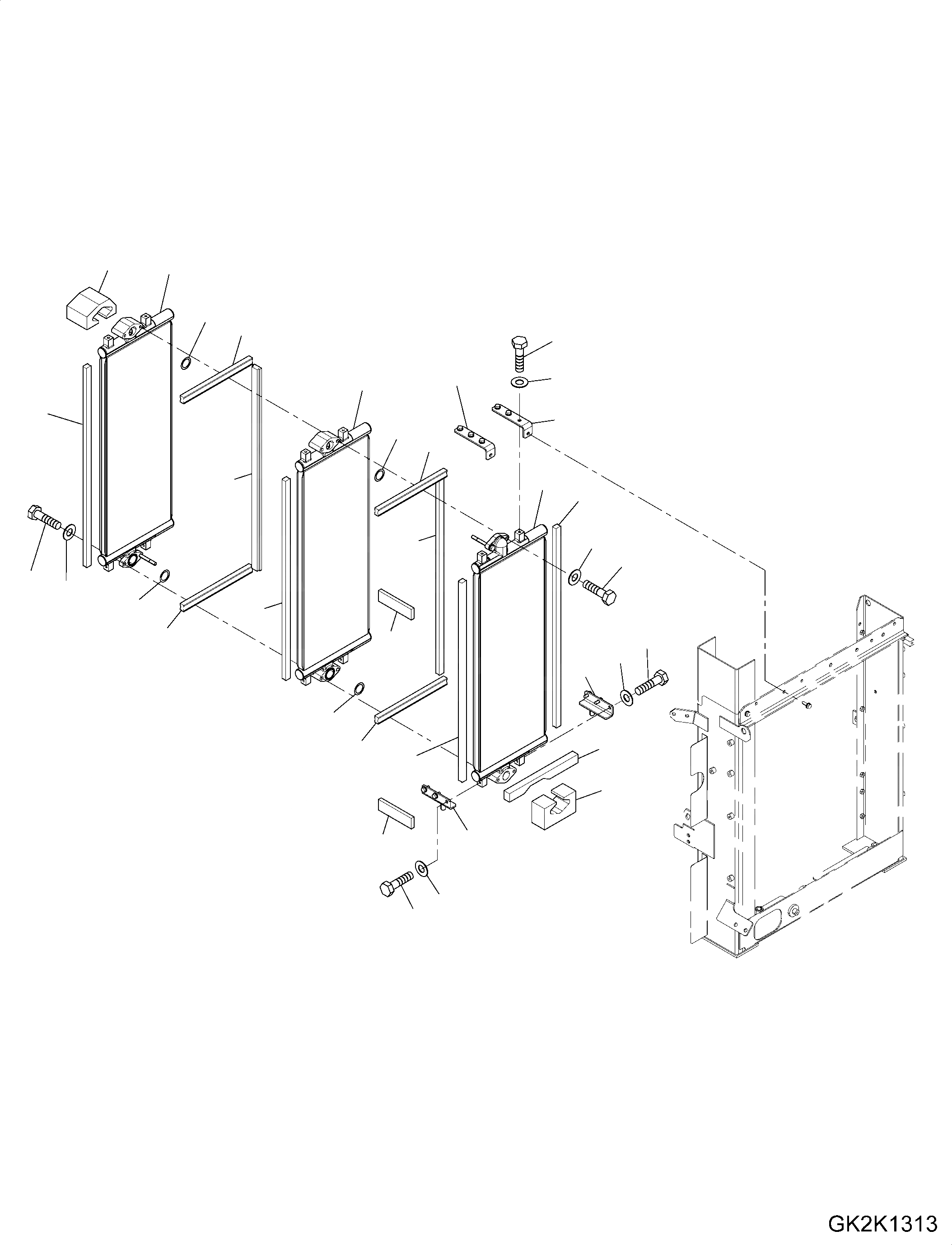 GK2K1313