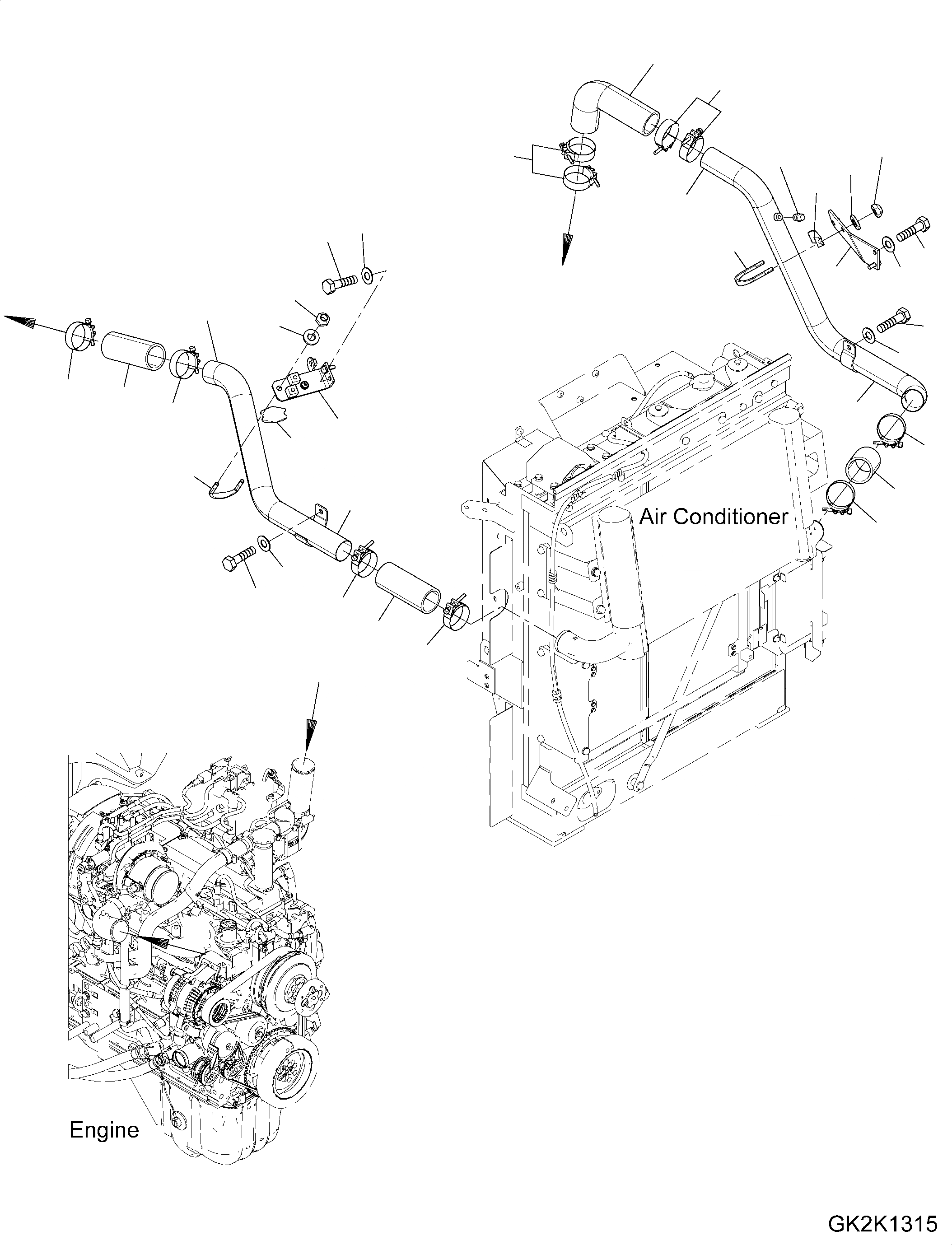 Air Conditioner

Engine

GK2K1315