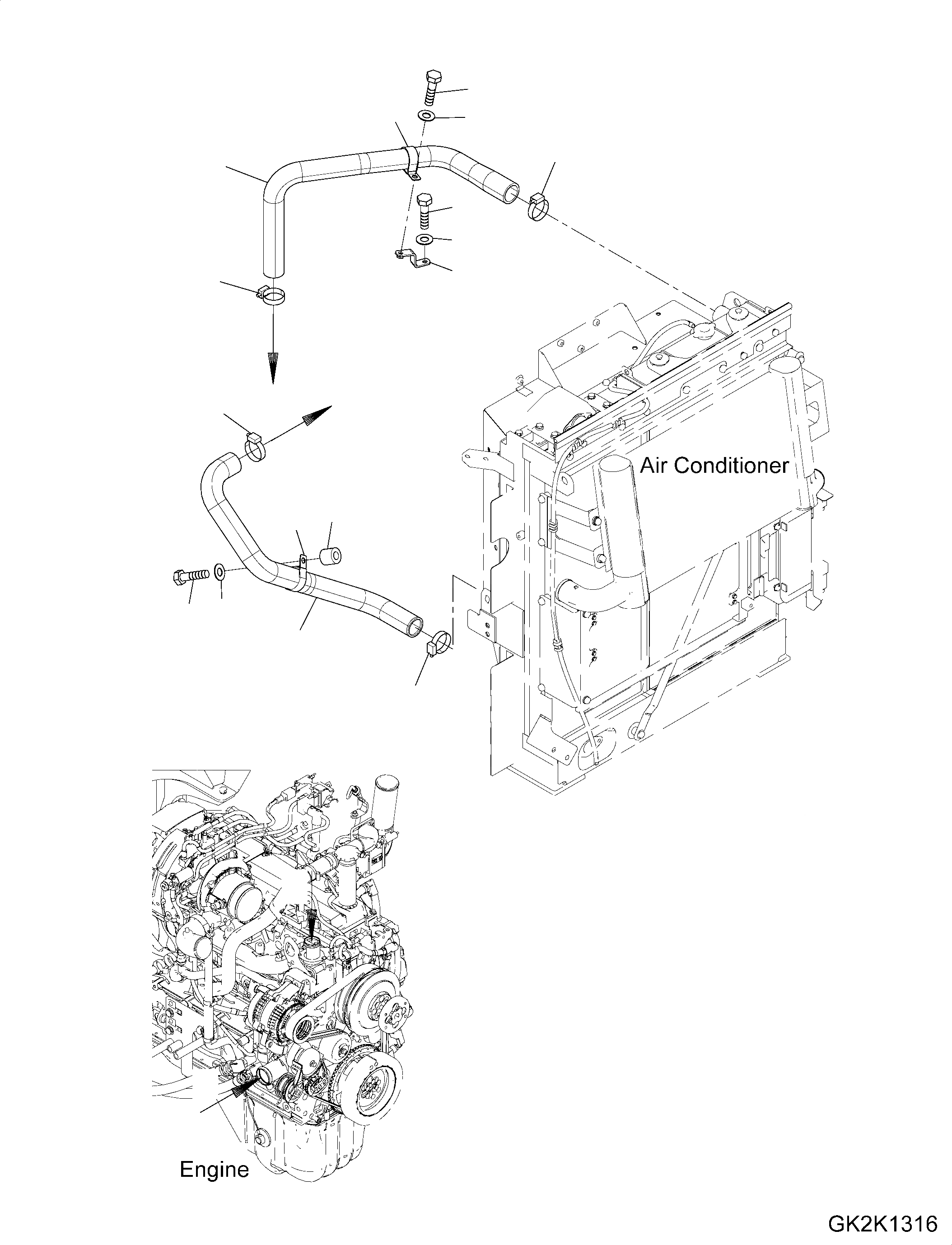 Air Conditioner

Engine

GK2K1316